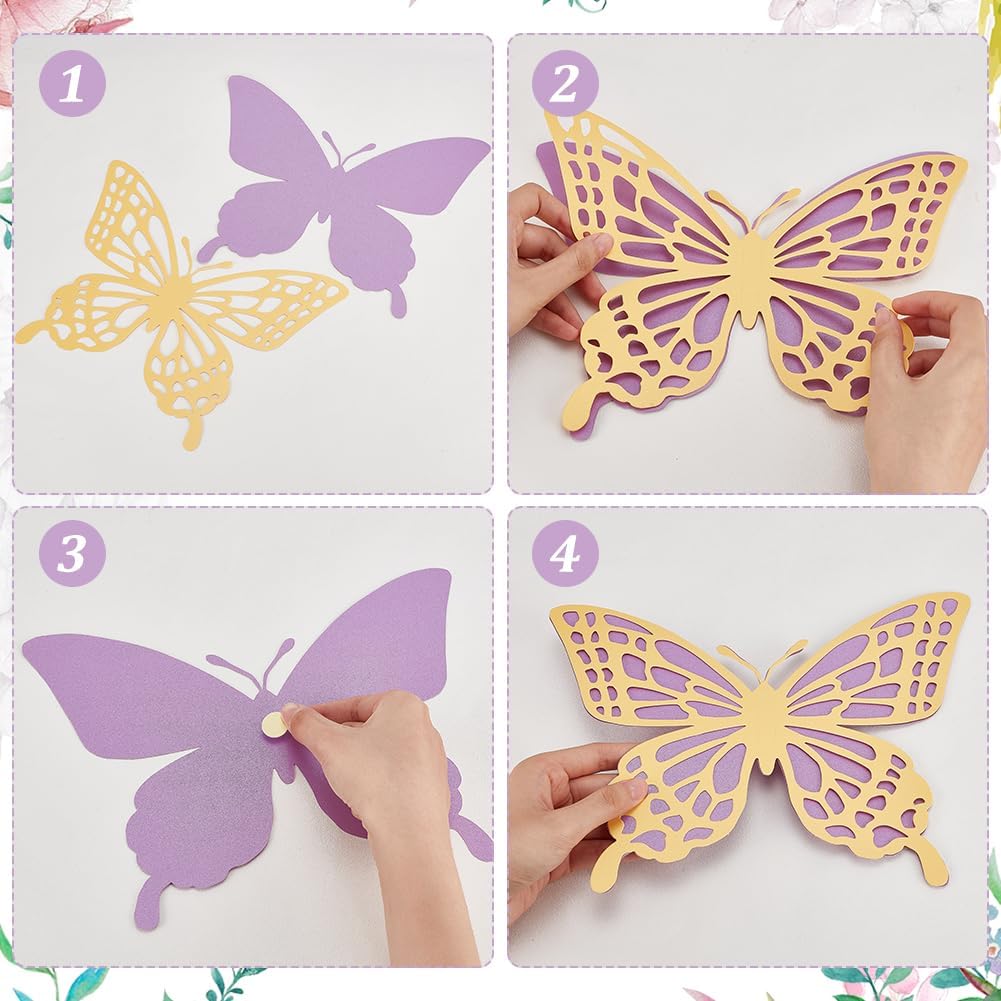 1

2

3

4