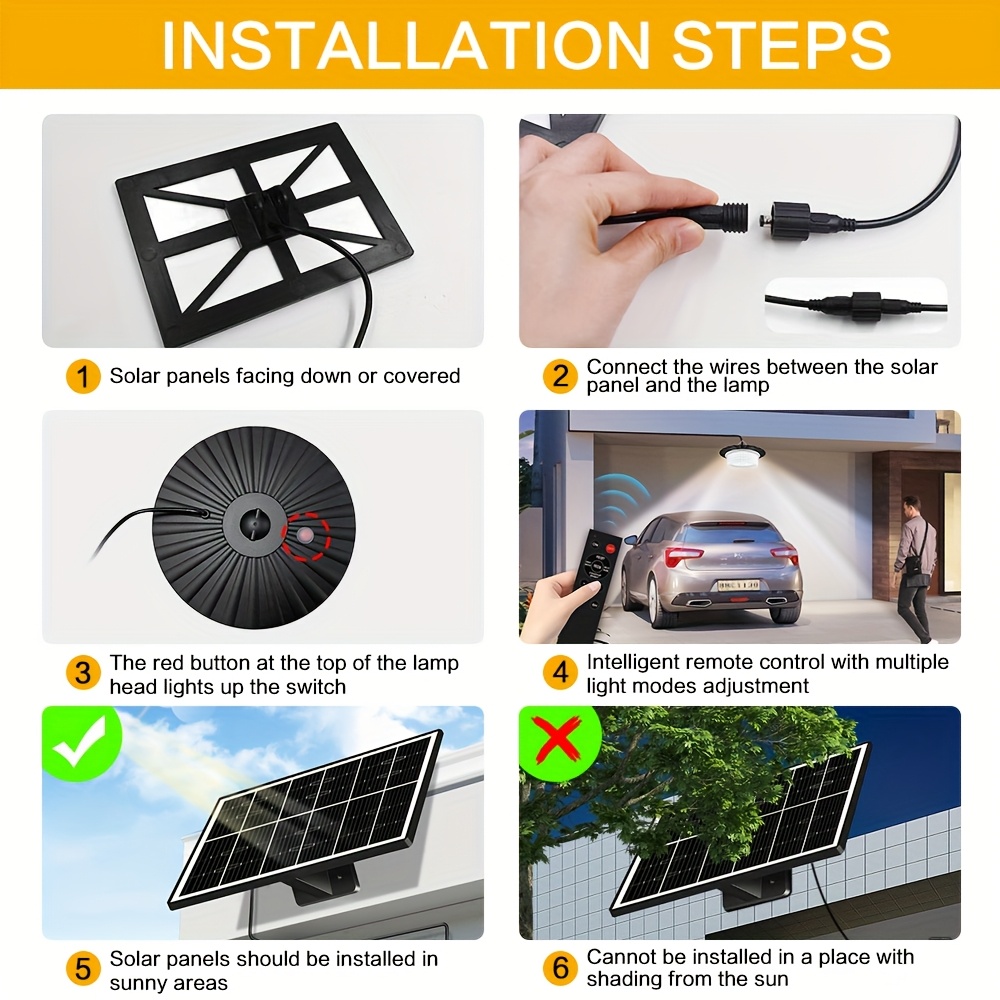 INSTALLATION STEPS

1 Solar panels facing down or covered

2 Connect the wires between the solar panel and the lamp

3 The red button at the top of the lamp head lights up the switch

4 Intelligent remote control with multiple light modes adjustment

5 Solar panels should be installed in sunny areas

6 Cannot be installed in a place with shading from the sun