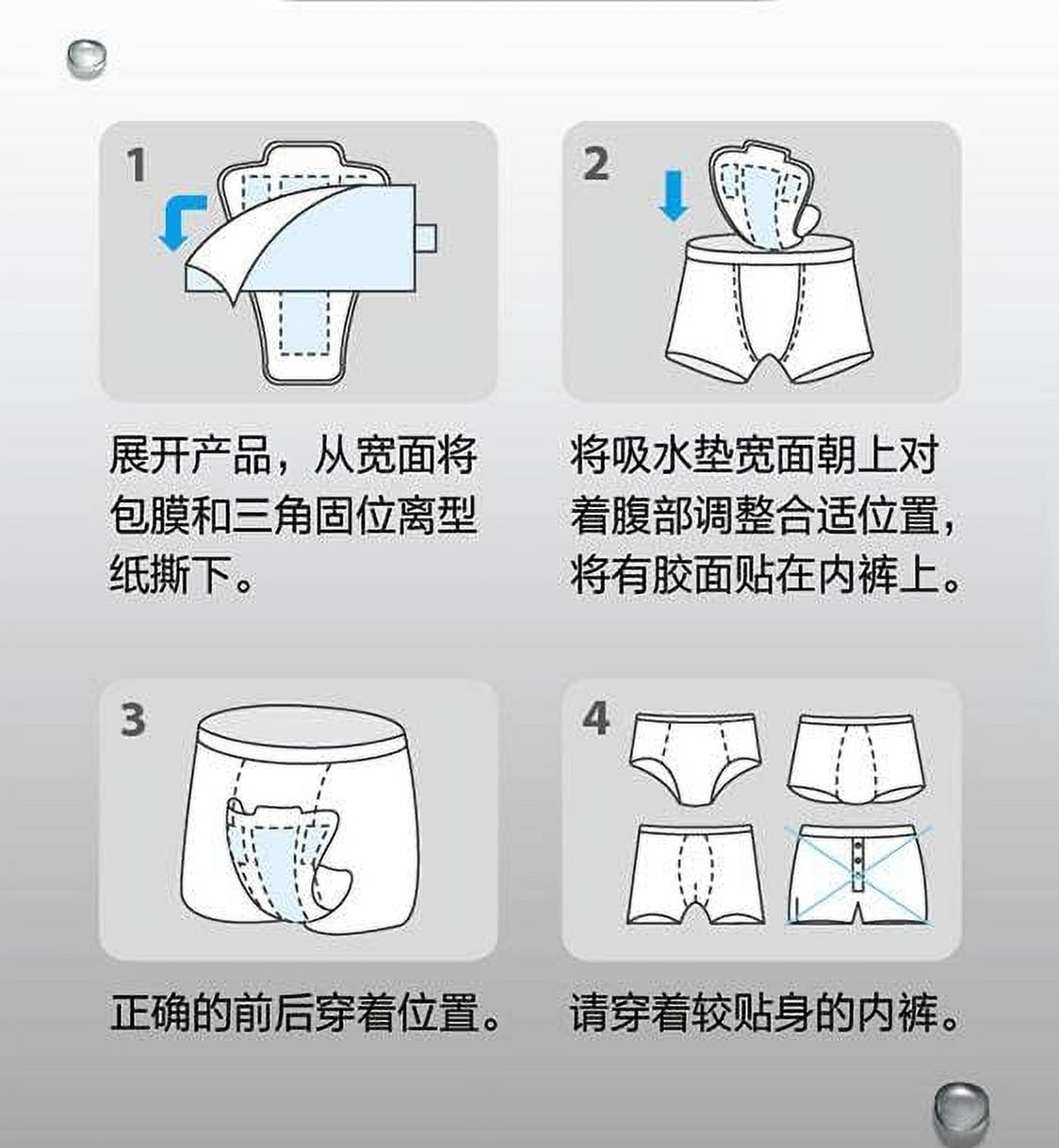 1

展开产品，从宽面将包膜和三角固位离型纸撕下。

2

将吸水垫宽面朝上对着腹部调整合适位置，将有胶面贴在内裤上。

3

正确的前后穿着位置。

4

请穿着较贴身的内裤。