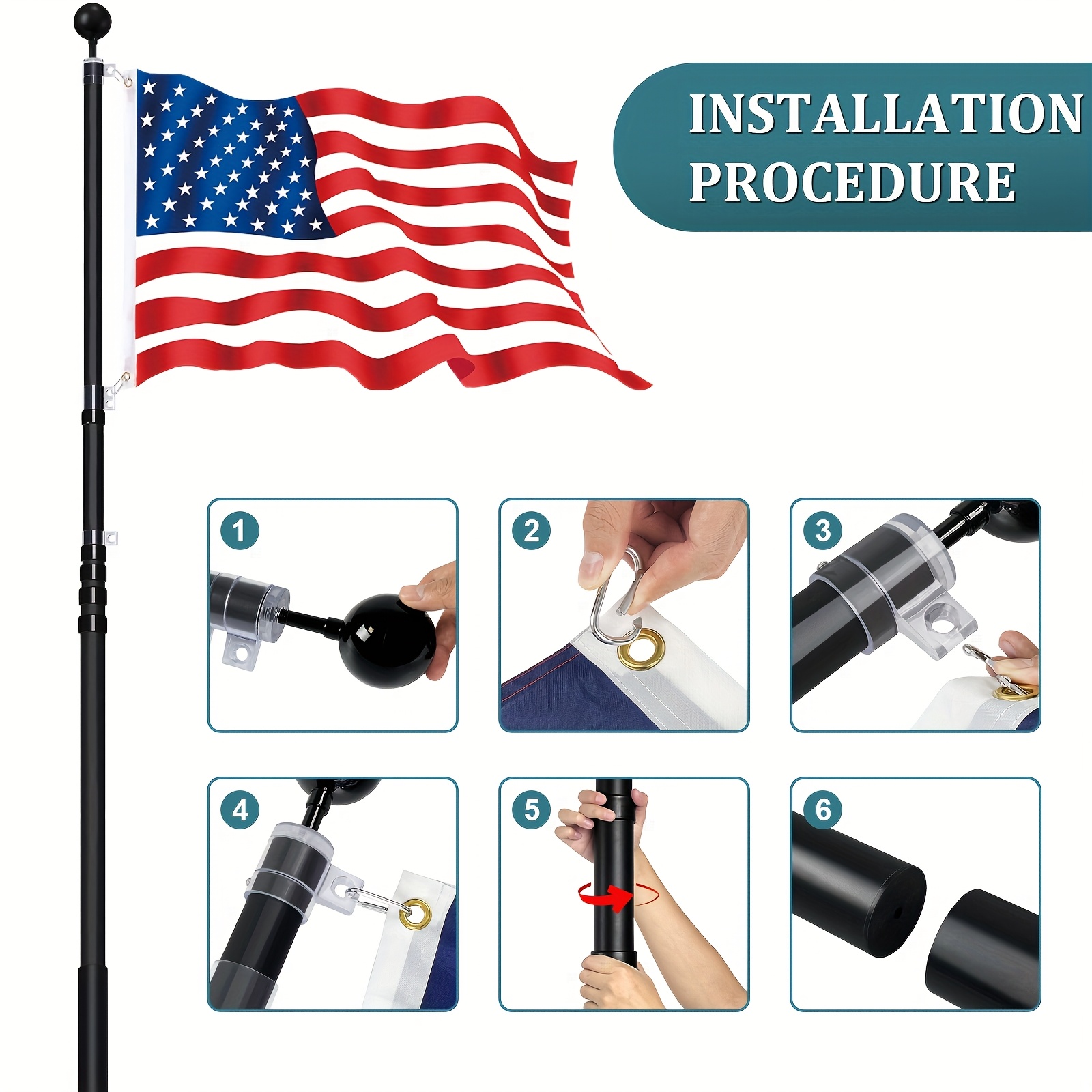 INSTALLATION PROCEDURE

1

2

3

4

5

6