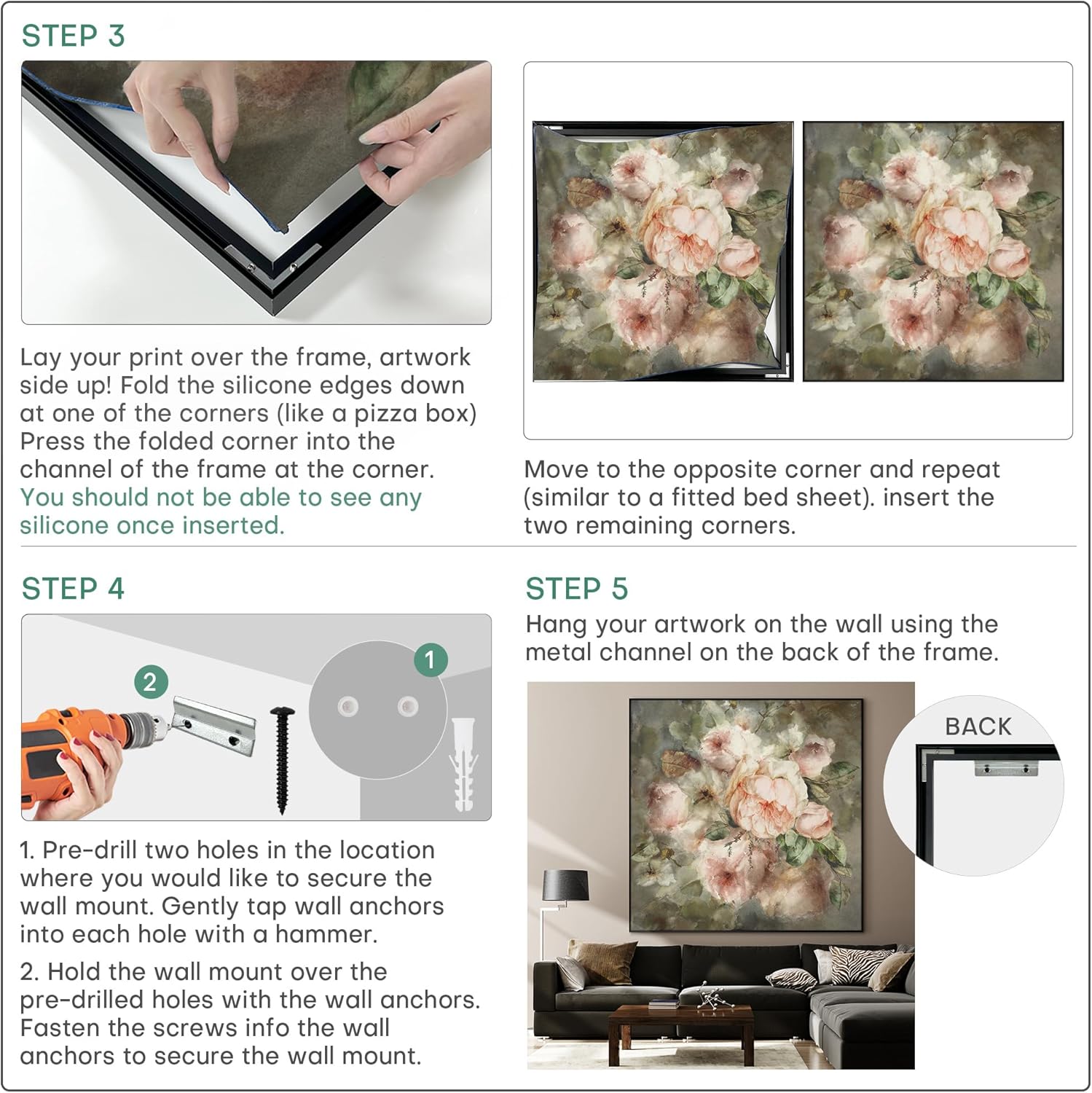 STEP 3

Lay your print over the frame, artwork side up! Fold the silicone edges down at one of the corners (like a pizza box) Press the folded corner into the channel of the frame at the corner. You should not be able to see any silicone once inserted.

Move to the opposite corner and repeat (similar to a fitted bed sheet). insert the two remaining corners.

STEP 4

2

1

1. Pre-drill two holes in the location where you would like to secure the wall mount. Gently tap wall anchors into each hole with a hammer.

2. Hold the wall mount over the pre-drilled holes with the wall anchors. Fasten the screws info the wall anchors to secure the wall mount.

STEP 5

Hang your artwork on the wall using the metal channel on the back of the frame.

BACK