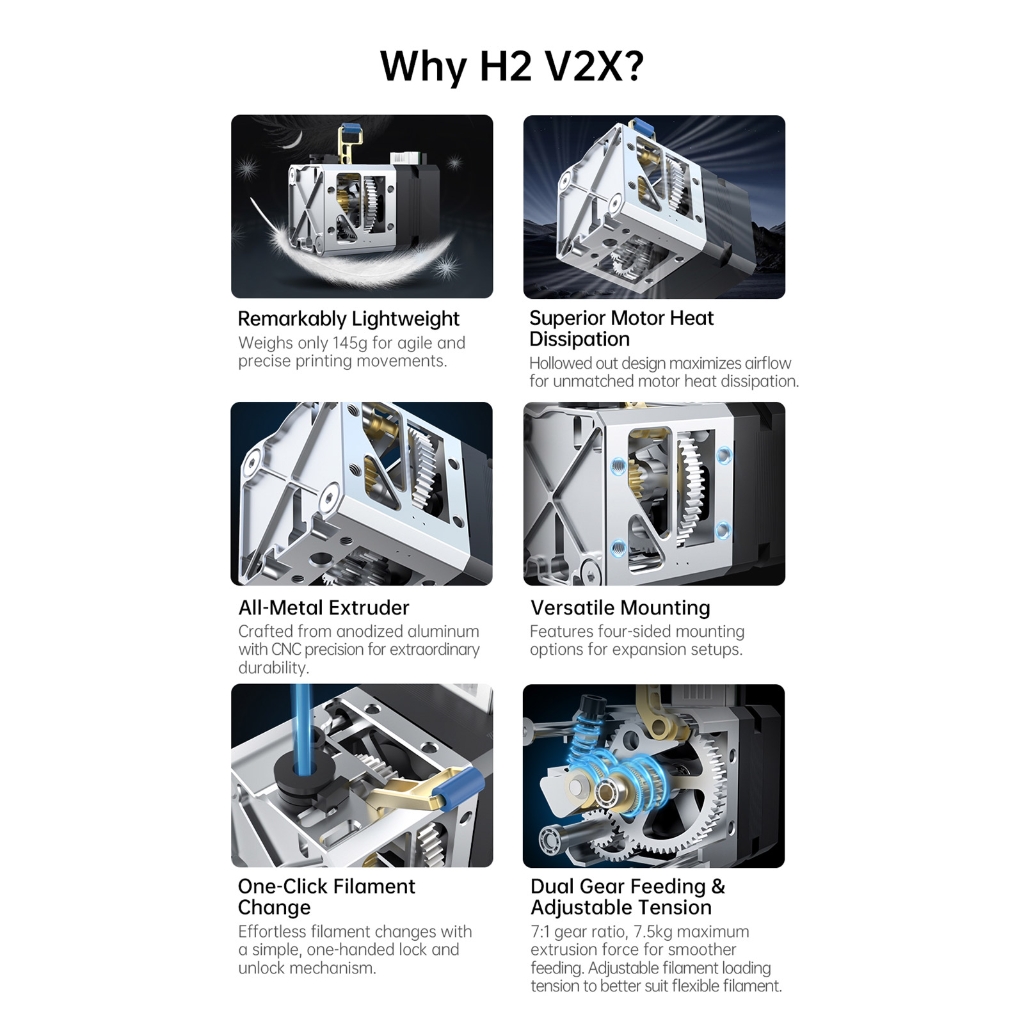 Why H2 V2X?

Remarkably Lightweight
Weighs only 145g for agile and precise printing movements.

Superior Motor Heat Dissipation
Hollowed out design maximizes airflow for unmatched motor heat dissipation.

All-Metal Extruder
Crafted from anodized aluminum with CNC precision for extraordinary durability.

Versatile Mounting
Features four-sided mounting options for expansion setups.

One-Click Filament Change
Effortless filament changes with a simple, one-handed lock and unlock mechanism.

Dual Gear Feeding & Adjustable Tension
7:1 gear ratio, 7.5kg maximum extrusion force for smoother feeding. Adjustable filament loading tension to better suit flexible filament.