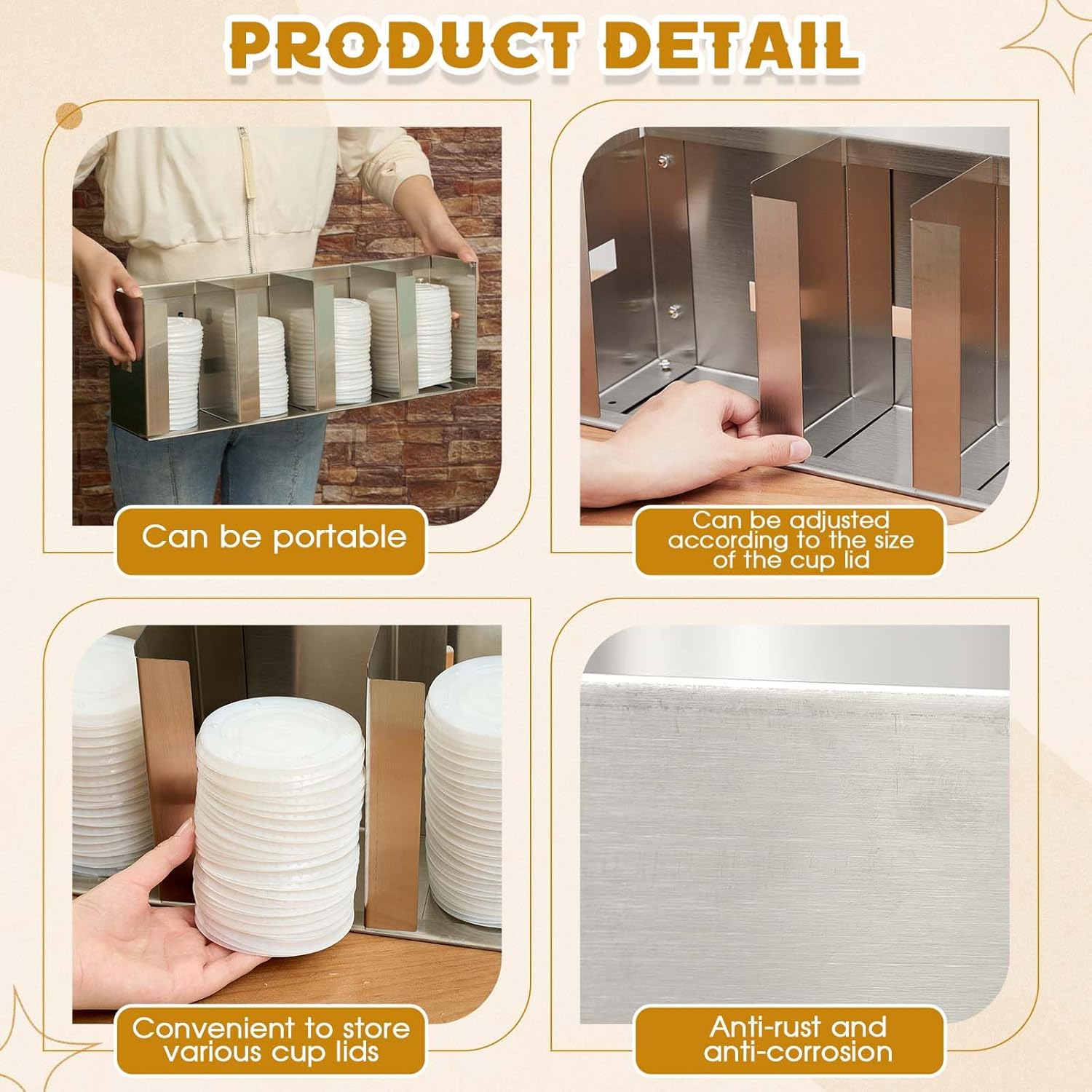 PRODUCT DETAIL

Can be portable

Can be adjusted according to the size of the cup lid

Convenient to store various cup lids

Anti-rust and anti-corrosion