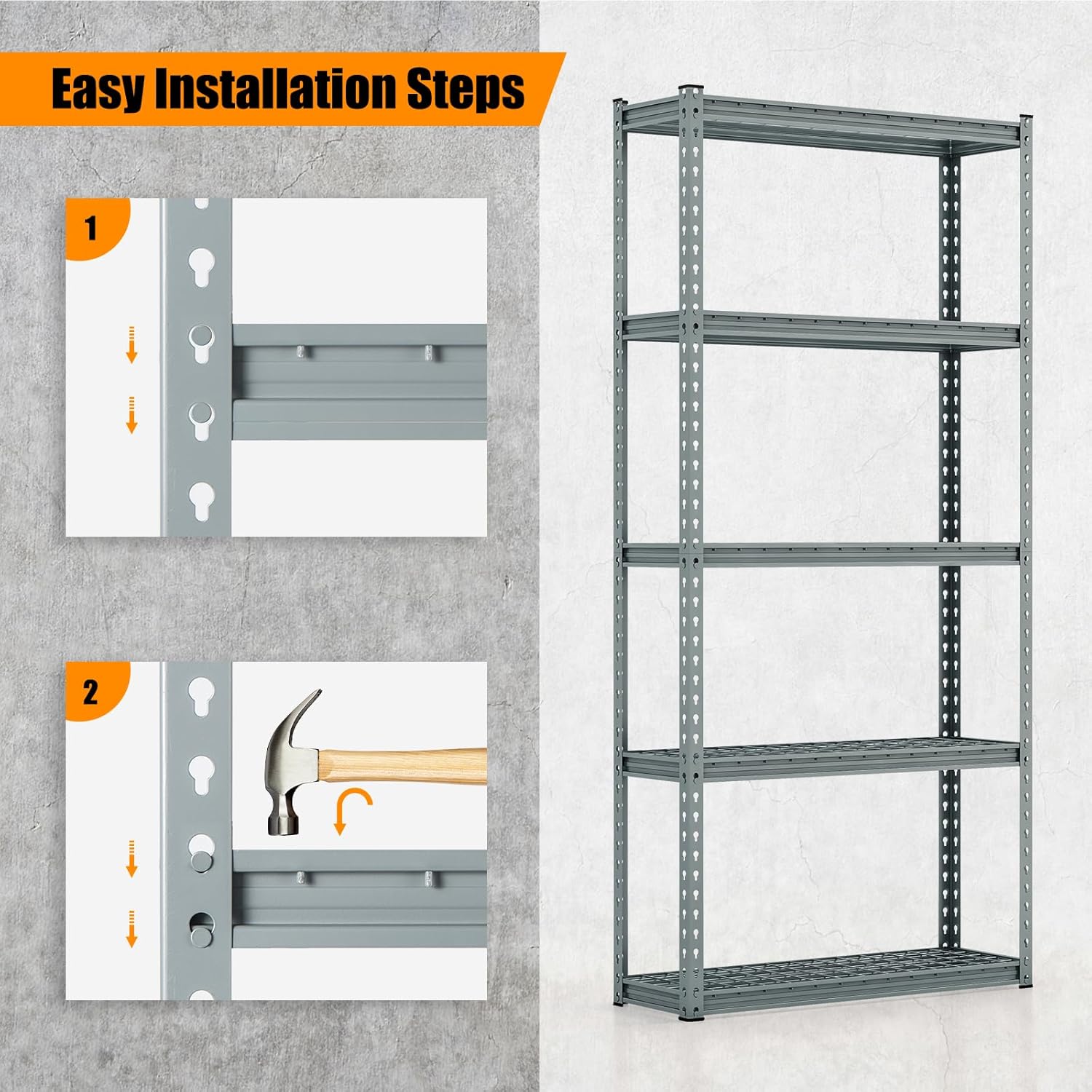 Easy Installation Steps

1

2