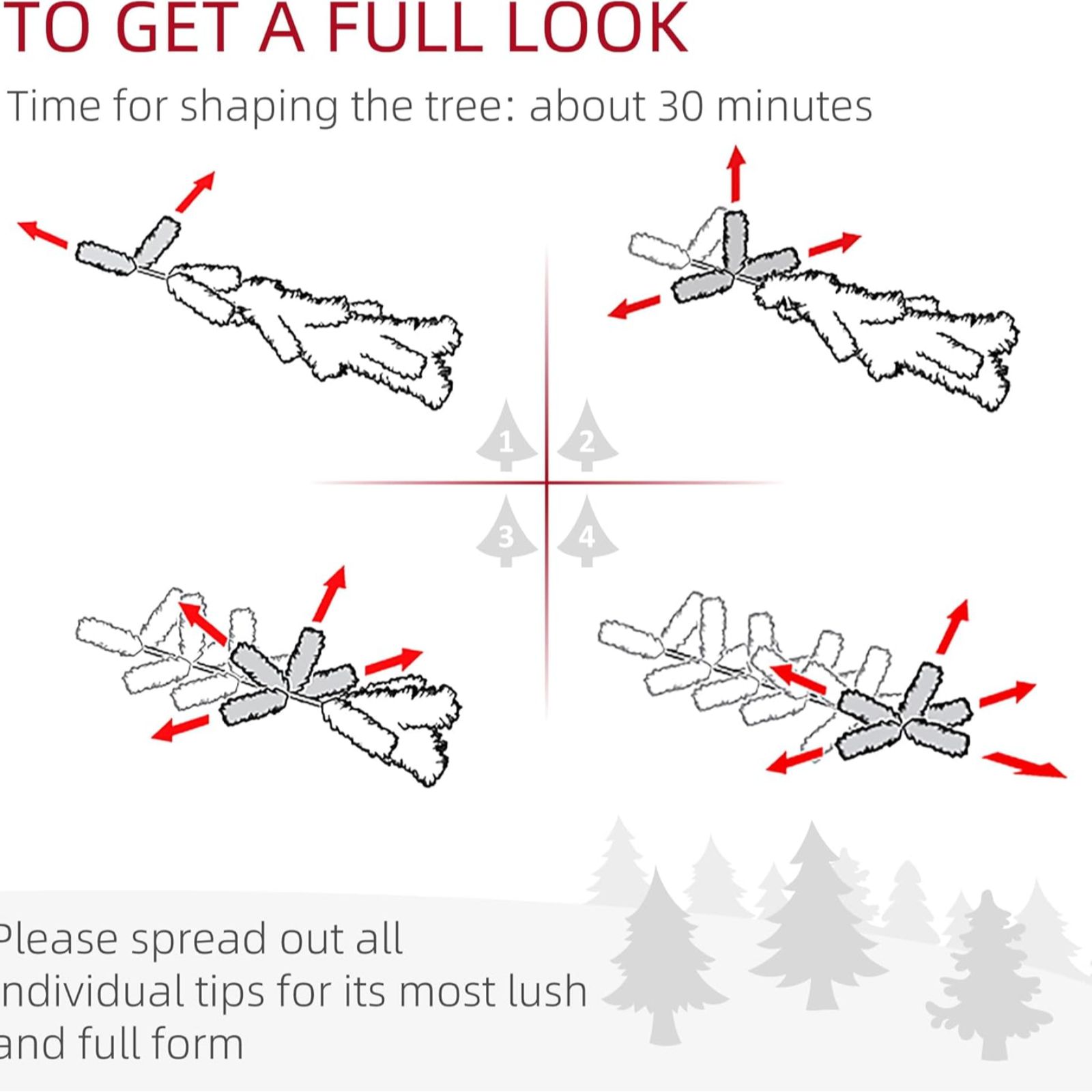 TO GET A FULL LOOK

Time for shaping the tree: about 30 minutes

1
2
3
4

Please spread out all individual tips for its most lush and full form