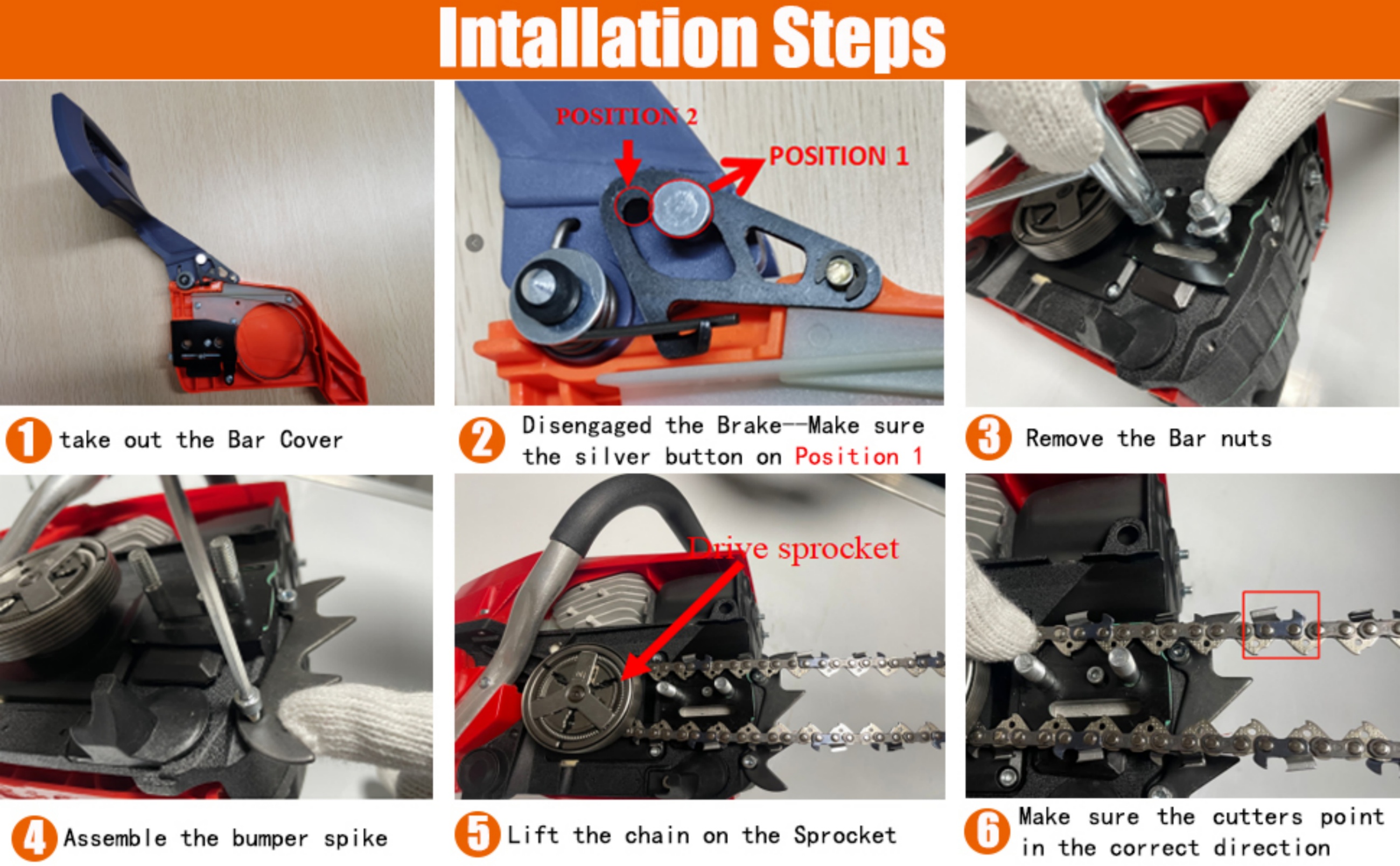 Intallation Steps

1 take out the Bar Cover

POSITION 2

POSITION 1

2 Disengaged the Brake--Make sure the silver button on Position 1

3 Remove the Bar nuts

4 Assemble the bumper spike

Drive sprocket

5 Lift the chain on the Sprocket

6 Make sure the cutters point in the correct direction