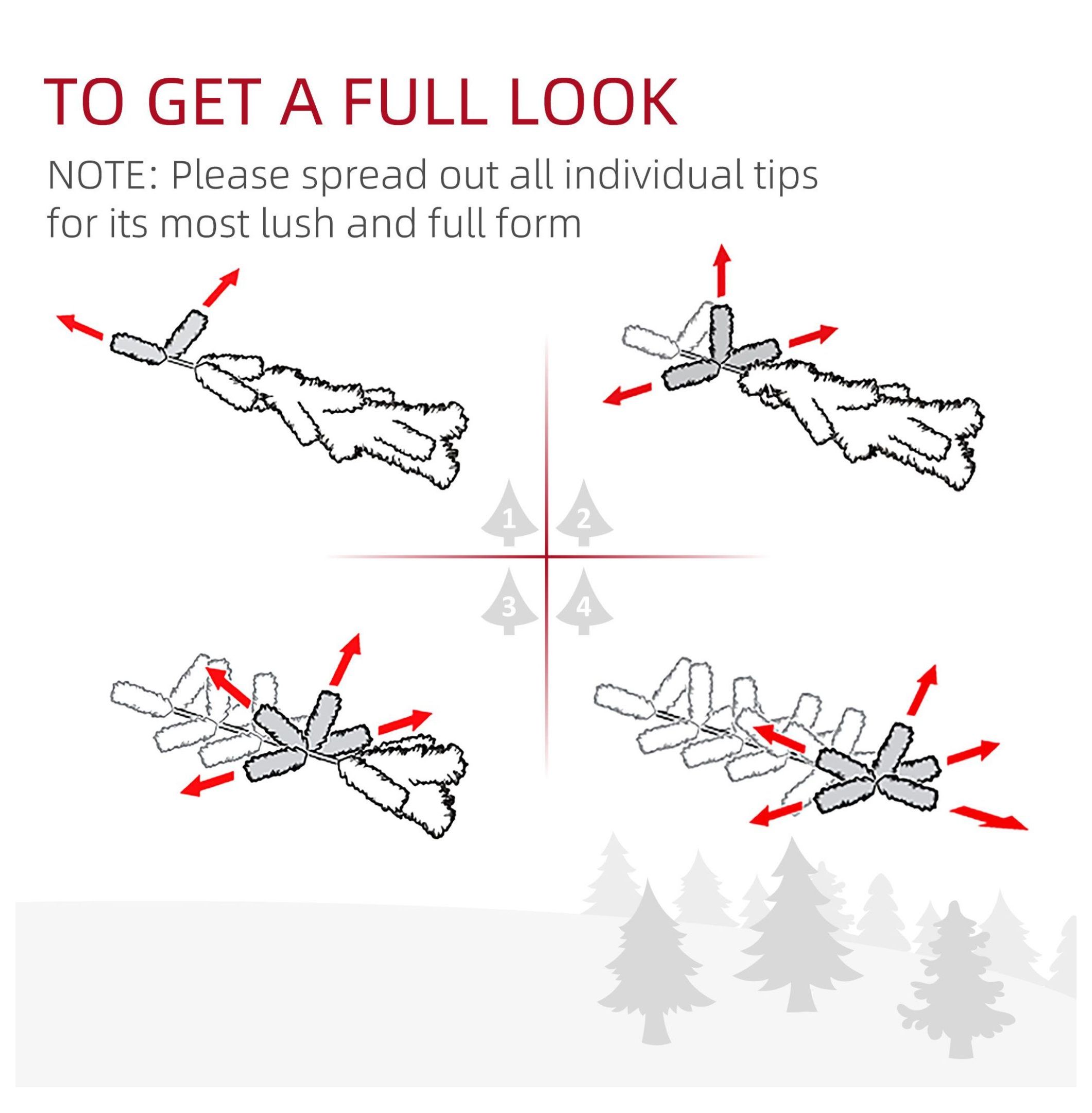 TO GET A FULL LOOK

NOTE: Please spread out all individual tips for its most lush and full form

1

2

3

4