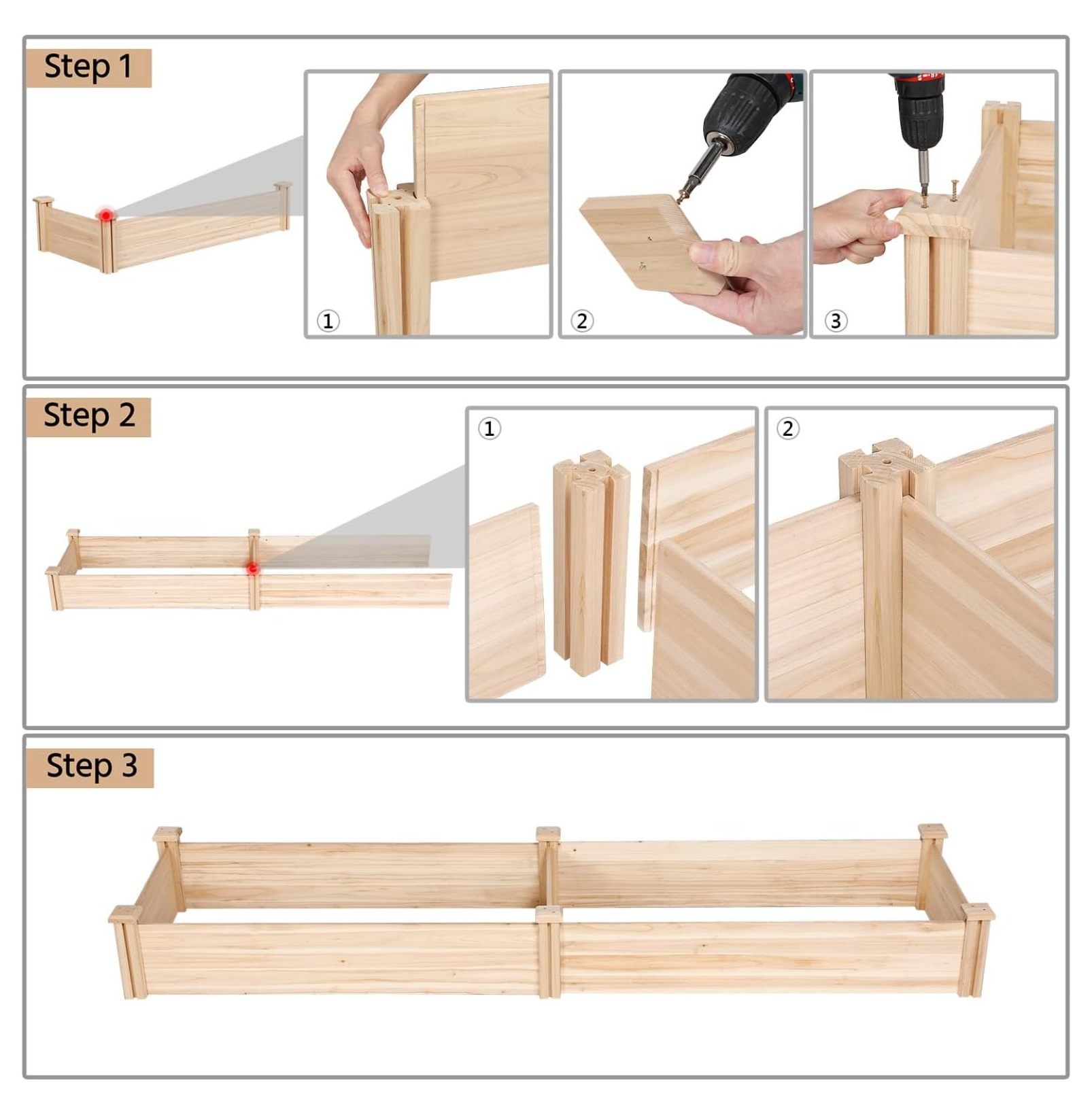 Step 1

①

②

③

Step 2

①

②

Step 3