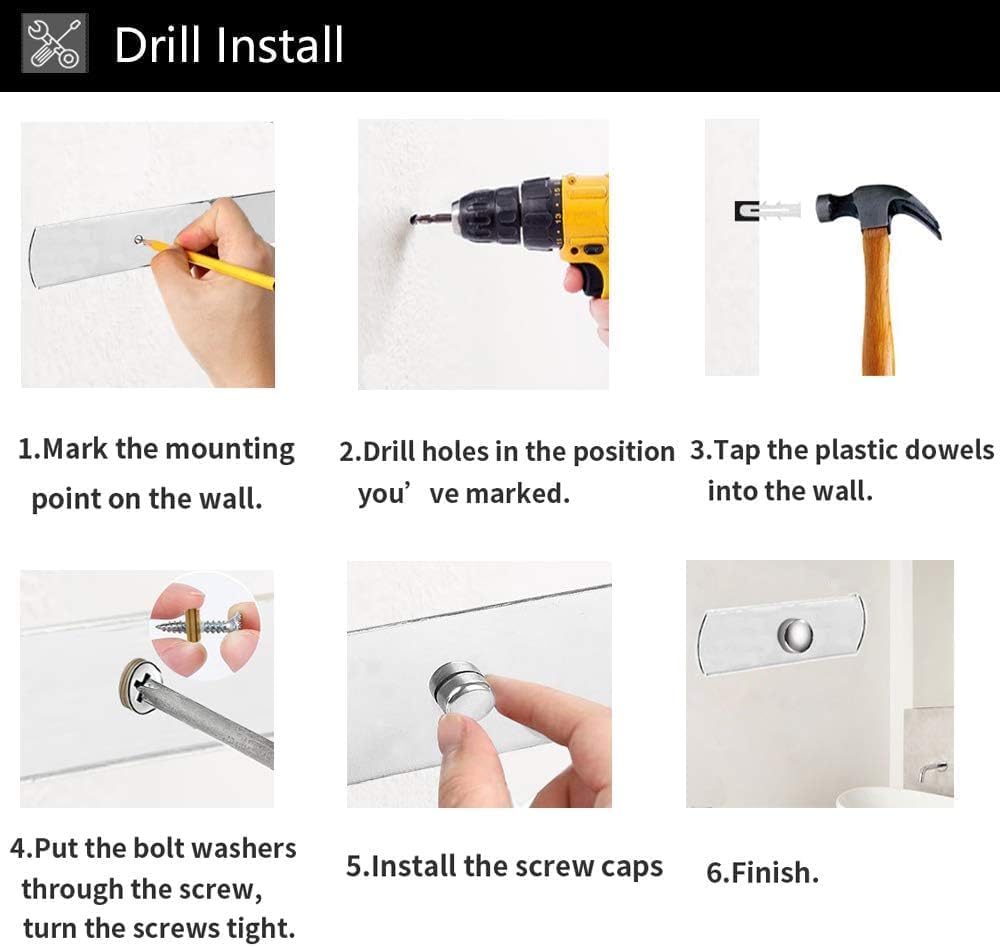 Drill Install

1.Mark the mounting point on the wall.

2.Drill holes in the position you’ ve marked.

3.Tap the plastic dowels into the wall.

4.Put the bolt washers through the screw, turn the screws tight.

5.Install the screw caps

6.Finish.