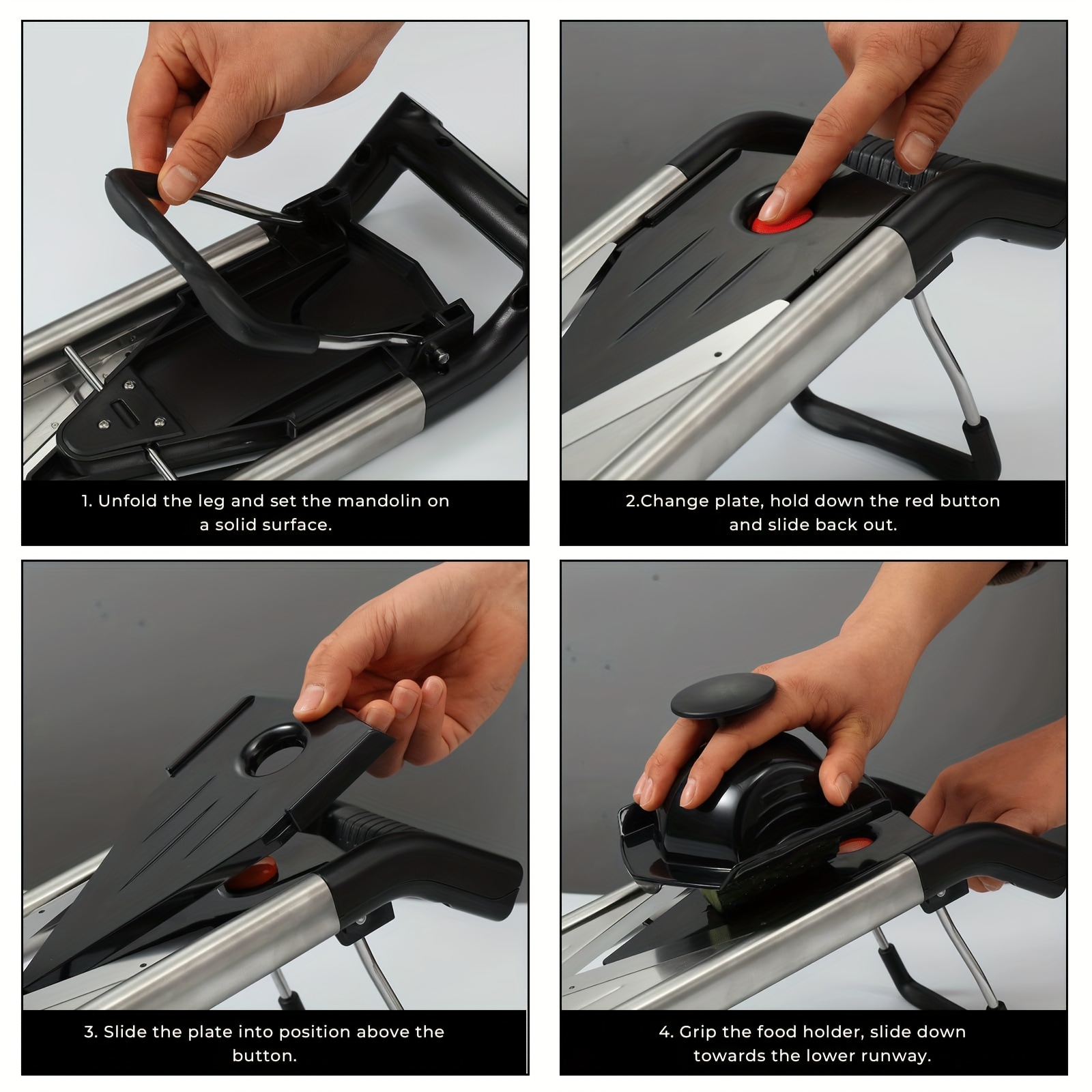 1. Unfold the leg and set the mandolin on a solid surface.

2.Change plate, hold down the red button and slide back out.

3. Slide the plate into position above the button.

4. Grip the food holder, slide down towards the lower runway.