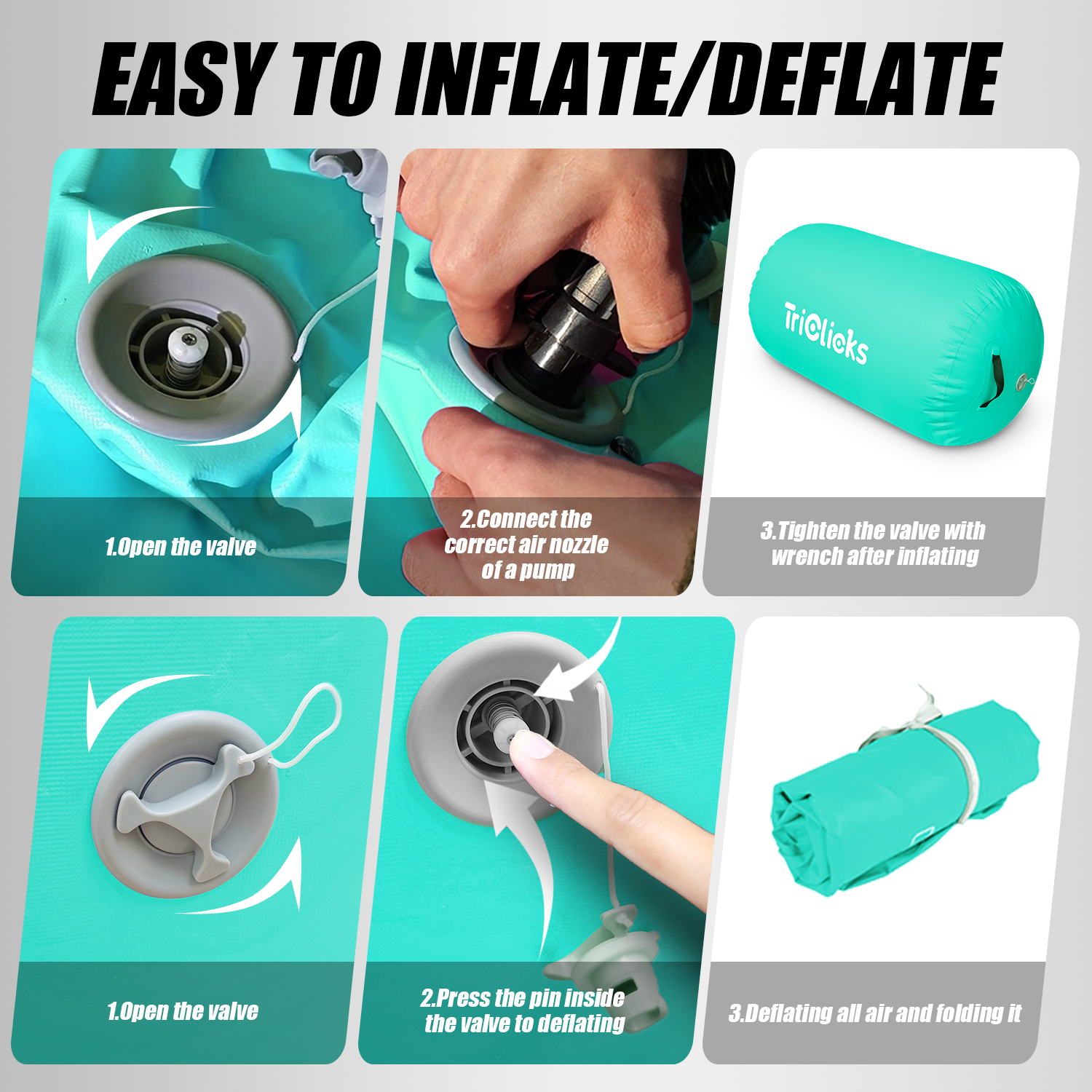 EASY TO INFLATE/DEFLATE

1.Open the valve

2.Connect the correct air nozzle of a pump

TriClicks

3.Tighten the valve with wrench after inflating

1.Open the valve

2.Press the pin inside the valve to deflating

3.Deflating all air and folding it