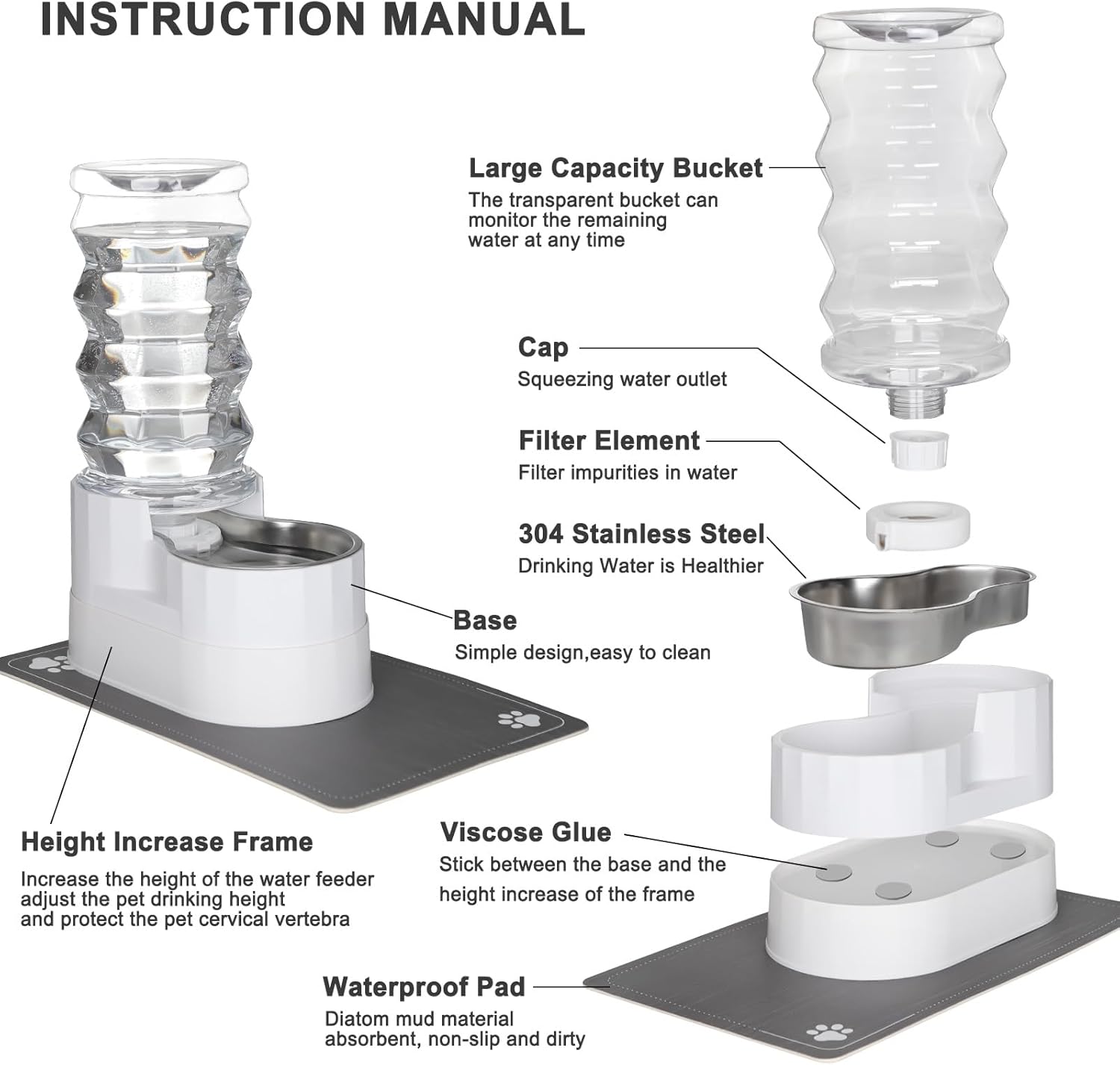 INSTRUCTION MANUAL

Large Capacity Bucket
The transparent bucket can monitor the remaining water at any time

Cap
Squeezing water outlet

Filter Element
Filter impurities in water

304 Stainless Steel
Drinking Water is Healthier

Base
Simple design,easy to clean

Height Increase Frame
Increase the height of the water feeder adjust the pet drinking height and protect the pet cervical vertebra

Viscose Glue
Stick between the base and the height increase of the frame

Waterproof Pad
Diatom mud material absorbent, non-slip and dirty