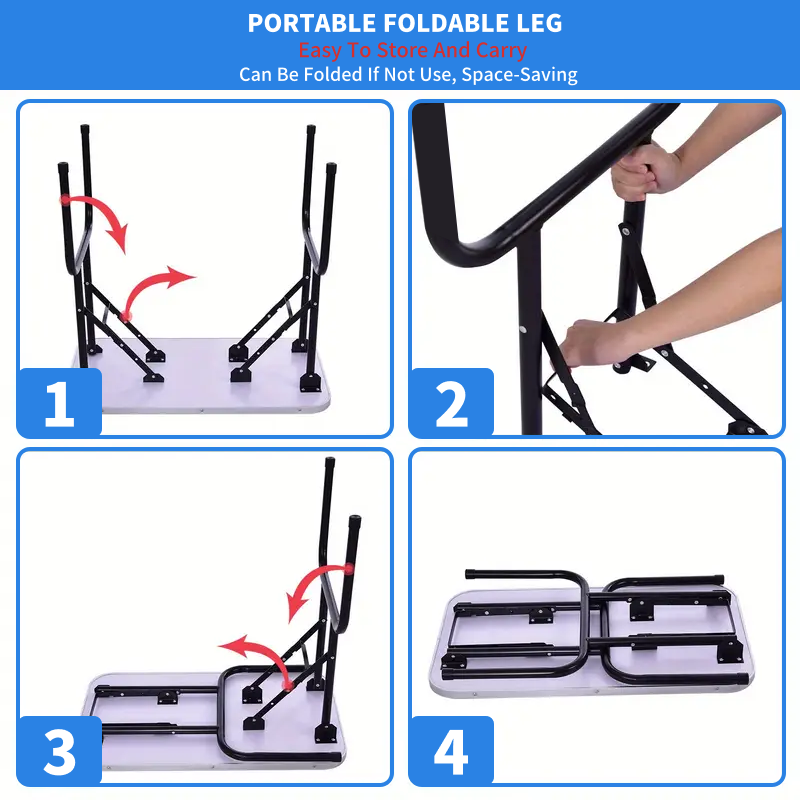 PORTABLE FOLDABLE LEG
Easy To Store And Carry
Can Be Folded If Not Use, Space-Saving

1

2

3

4