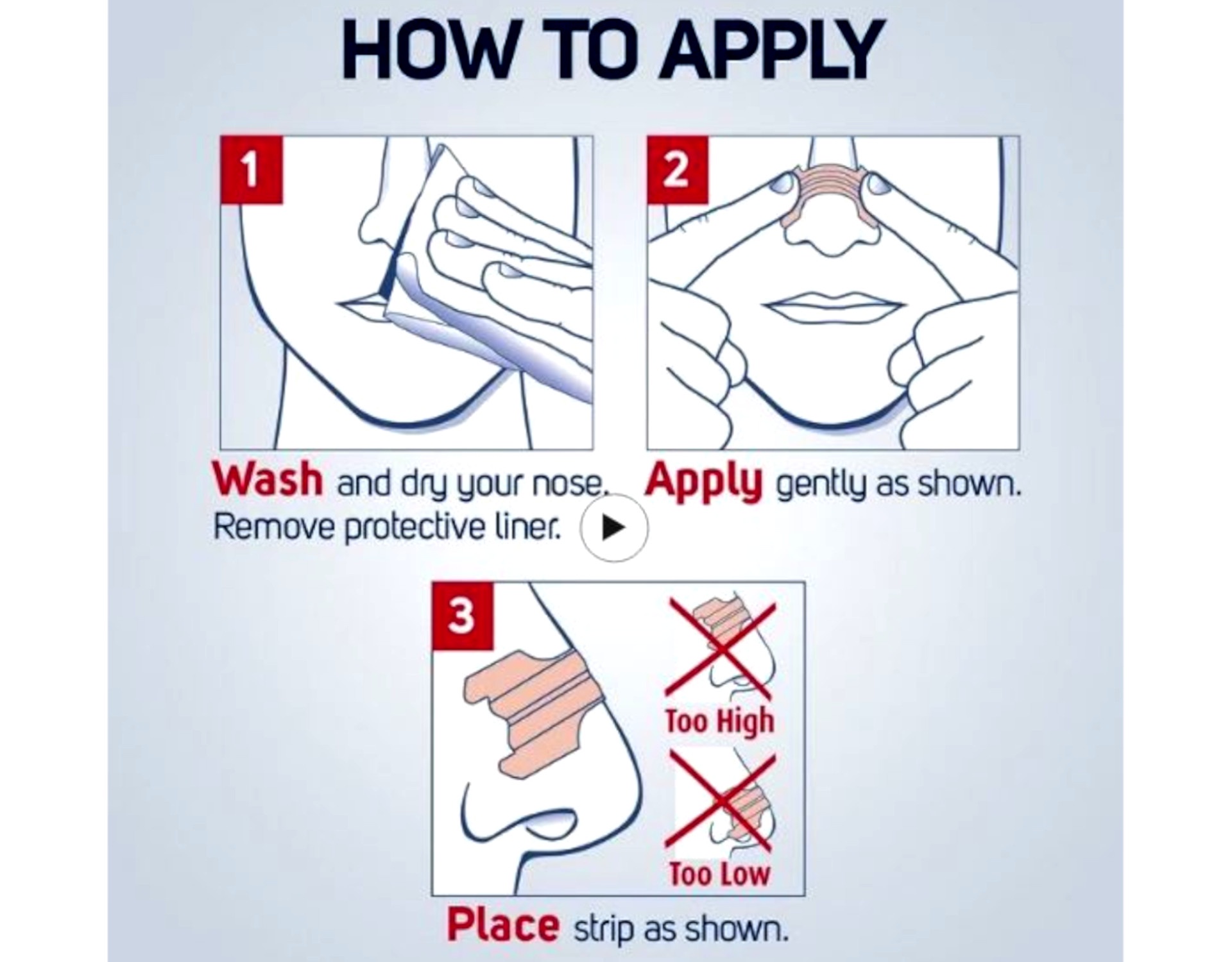 HOW TO APPLY

1

Wash and dry your nose. Remove protective liner.

2

Apply gently as shown.

3

Too High

Too Low

Place strip as shown.