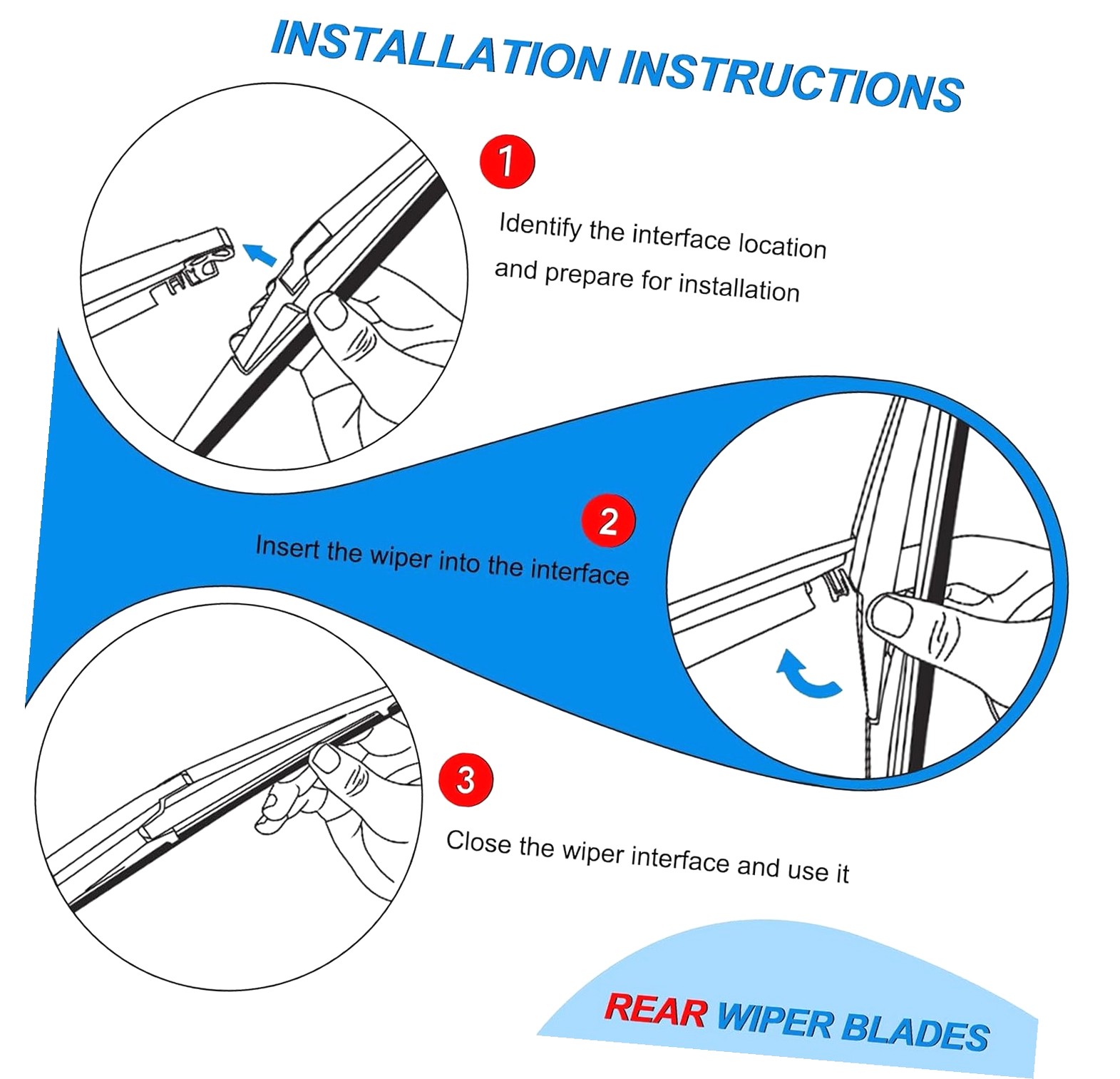 INSTALLATION INSTRUCTIONS

1

Identify the interface location and prepare for installation

2

Insert the wiper into the interface

3

Close the wiper interface and use it

REAR WIPER BLADES