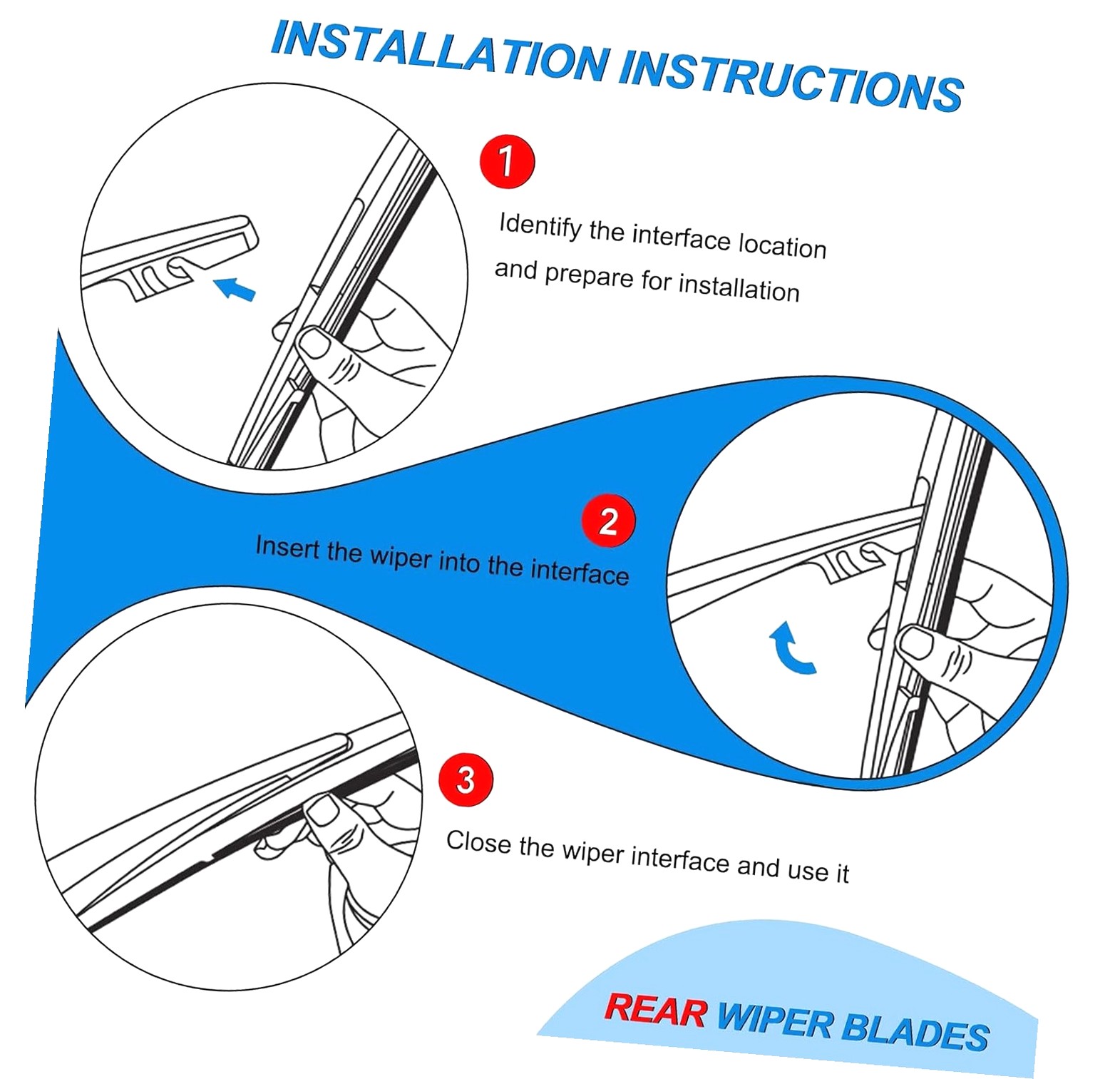 INSTALLATION INSTRUCTIONS

1

Identify the interface location and prepare for installation

2

Insert the wiper into the interface

3

Close the wiper interface and use it

REAR WIPER BLADES