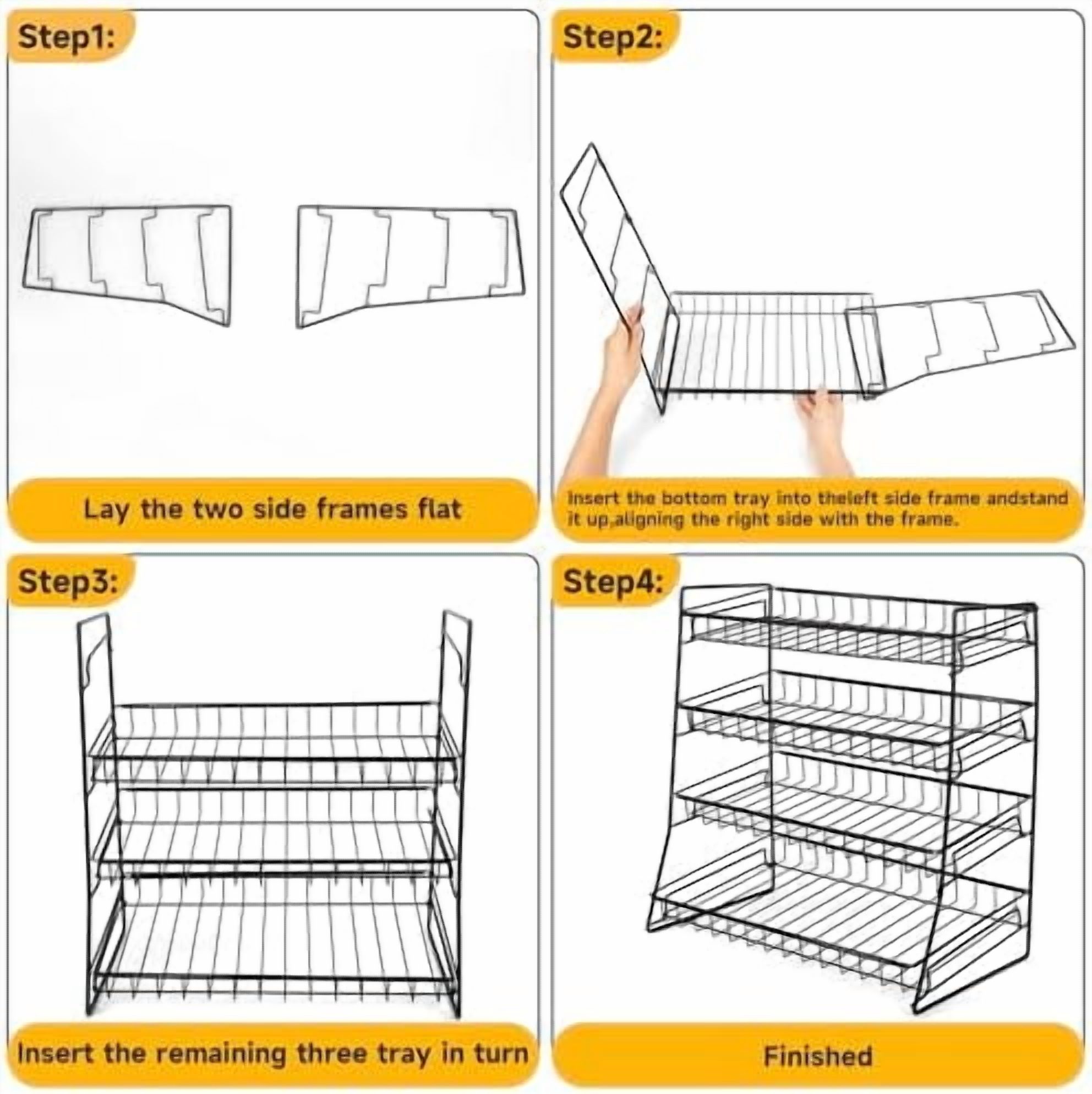 Step1:

Lay the two side frames flat

Step2:

Insert the bottom tray into theleft side frame andstand it up,aligning the right side with the frame.

Step3:

Insert the remaining three tray in turn

Step4:

Finished