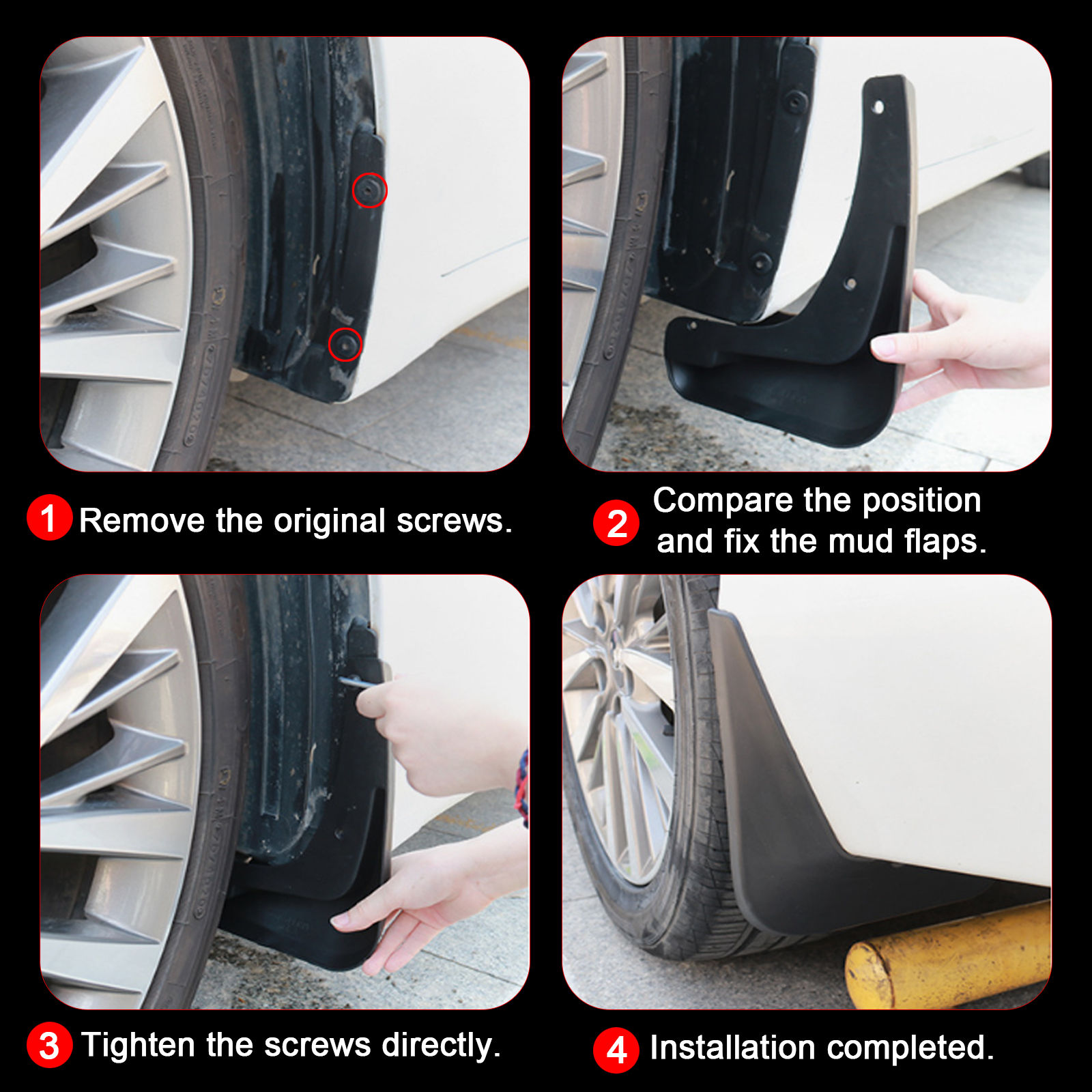 1 Remove the original screws.

2 Compare the position and fix the mud flaps.

3 Tighten the screws directly.

4 Installation completed.