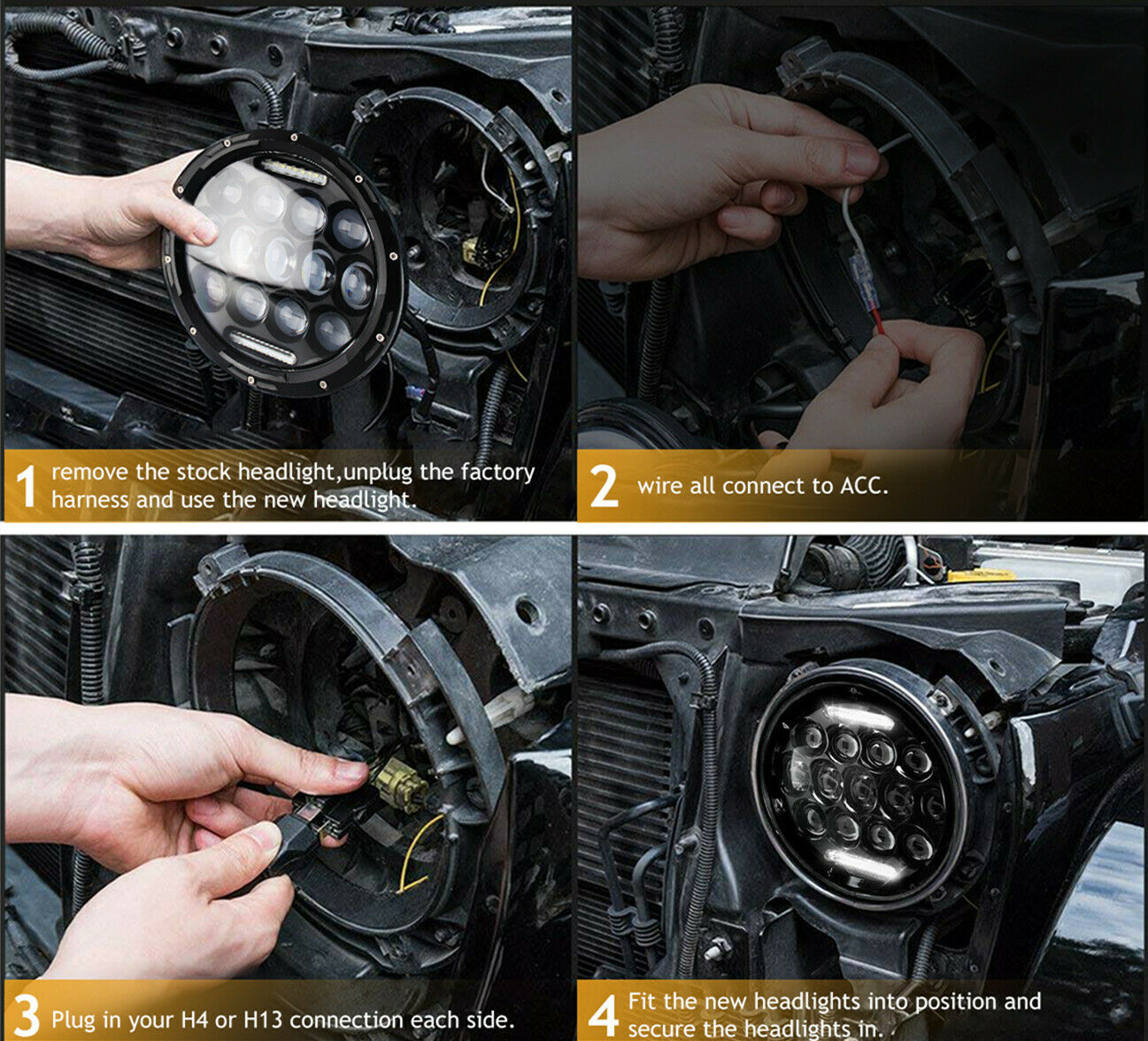 1 remove the stock headlight,unplug the factory harness and use the new headlight.

2 wire all connect to ACC.

3 Plug in your H4 or H13 connection each side.

4 Fit the new headlights into position and secure the headlights in.