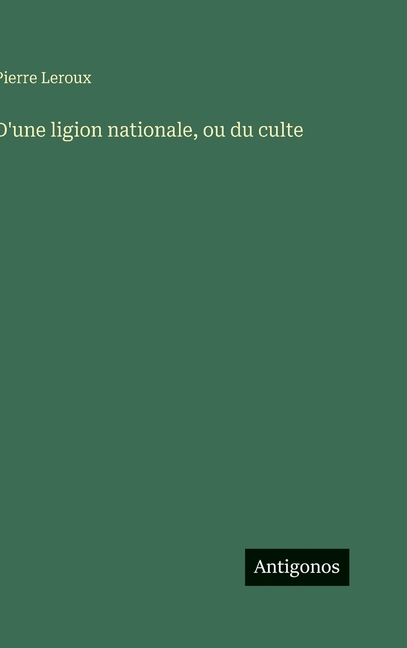 Pierre Leroux

D'une ligion nationale, ou du culte

Antigonos