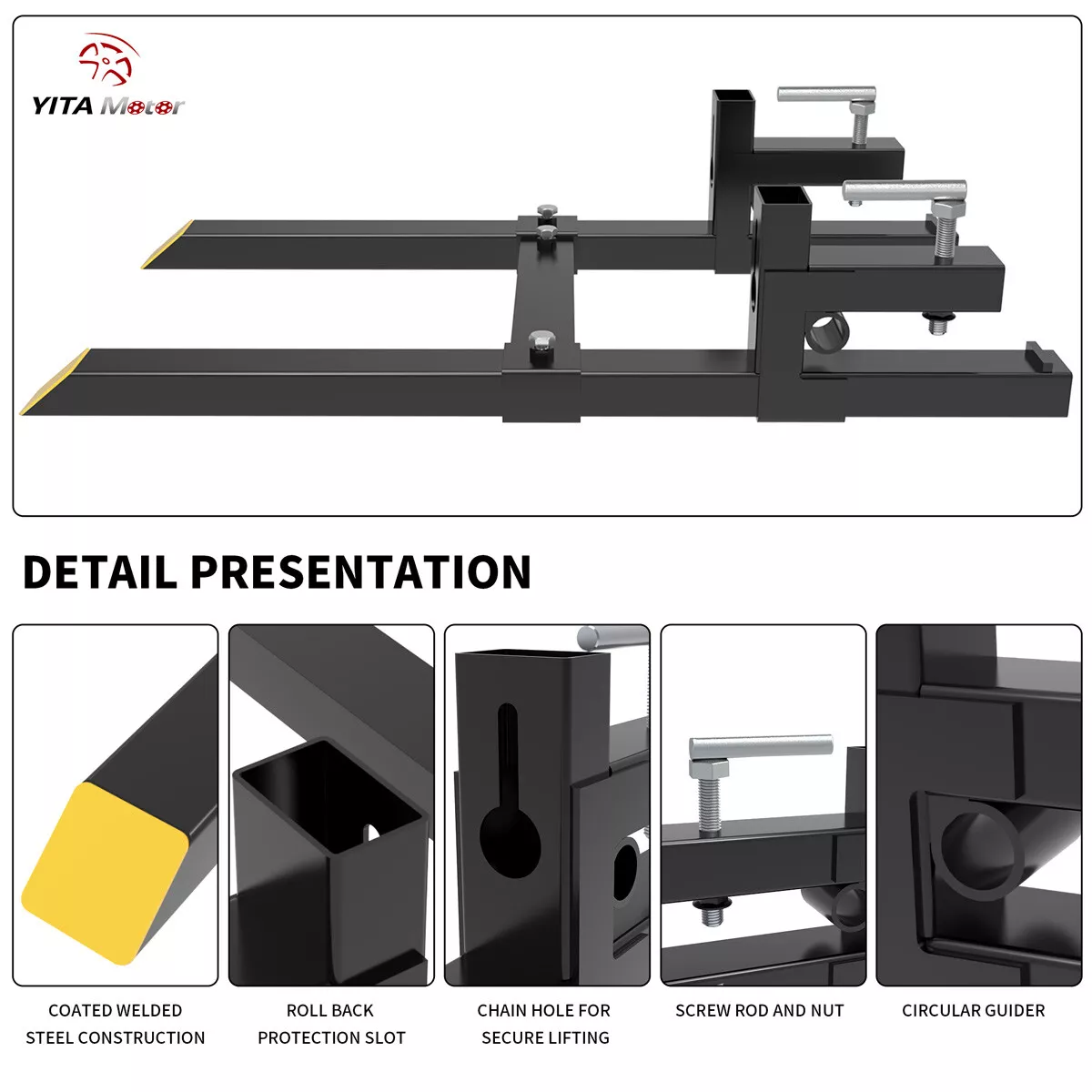 YITA Motor

DETAIL PRESENTATION

COATED WELDED STEEL CONSTRUCTION

ROLL BACK PROTECTION SLOT

CHAIN HOLE FOR SECURE LIFTING

SCREW ROD AND NUT

CIRCULAR GUIDER