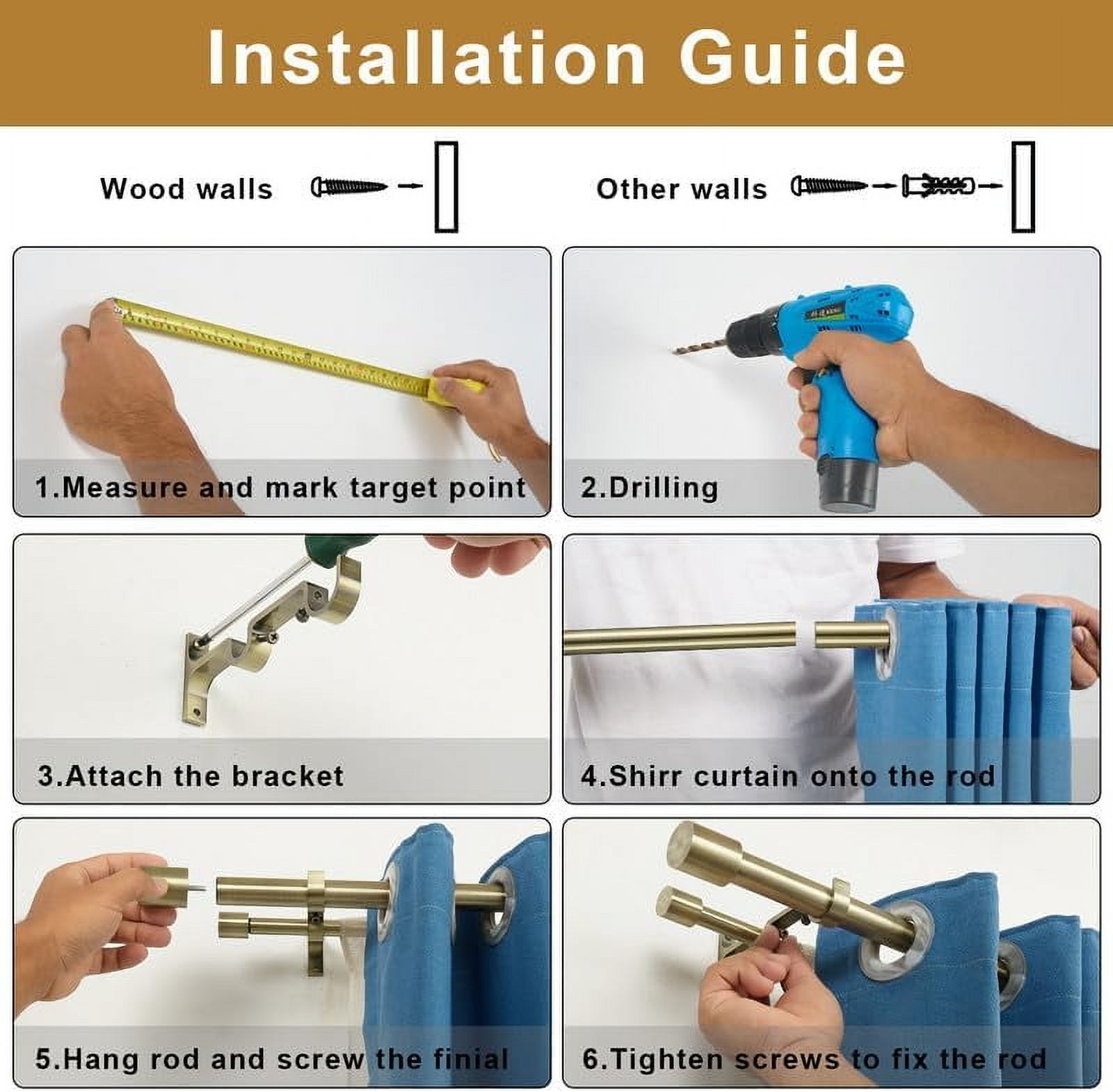 Installation Guide

Wood walls

Other walls

1.Measure and mark target point

2.Drilling

3.Attach the bracket

4.Shirr curtain onto the rod

5.Hang rod and screw the finial

6.Tighten screws to fix the rod