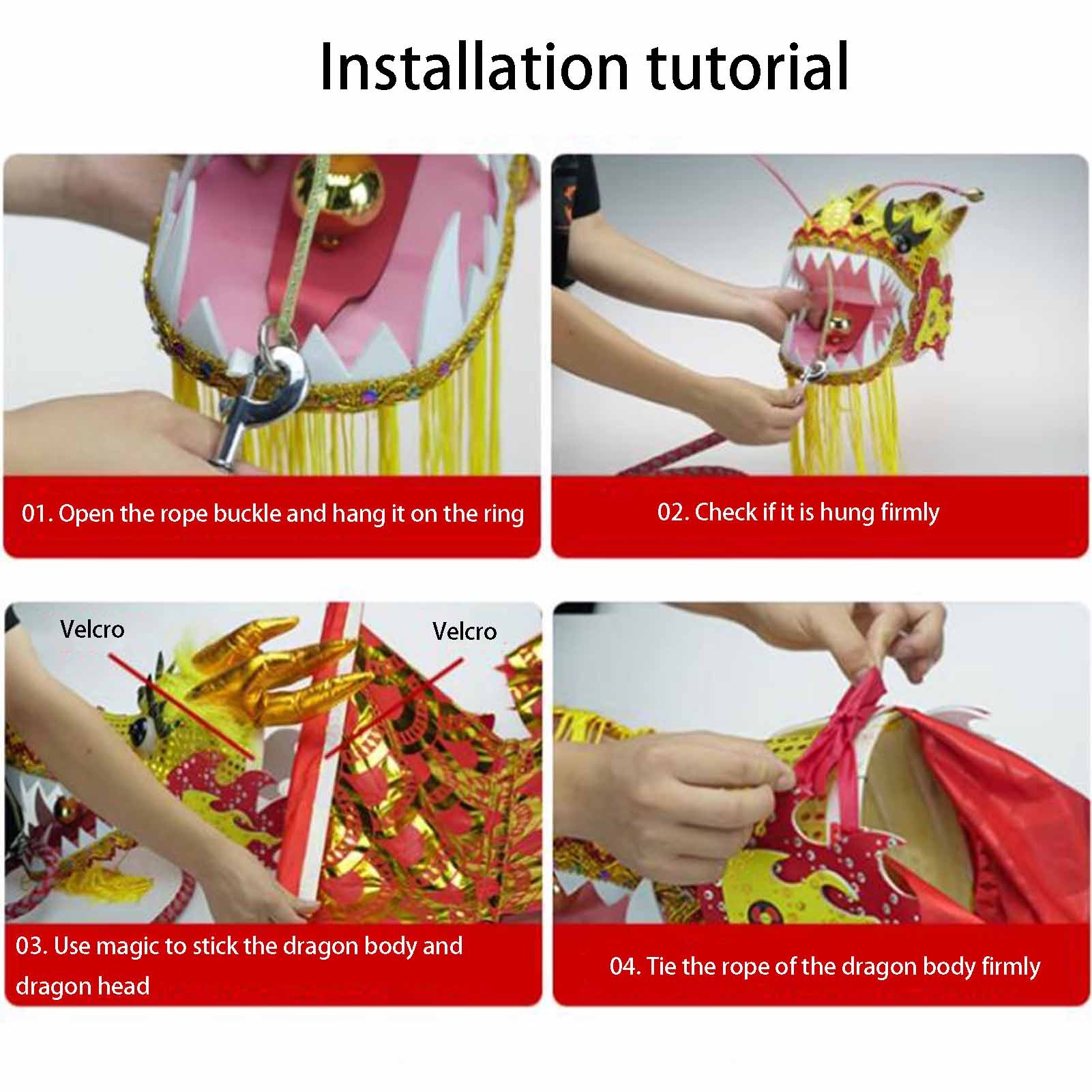 Installation tutorial

01. Open the rope buckle and hang it on the ring

02. Check if it is hung firmly

Velcro

Velcro

03. Use magic to stick the dragon body and dragon head

04. Tie the rope of the dragon body firmly