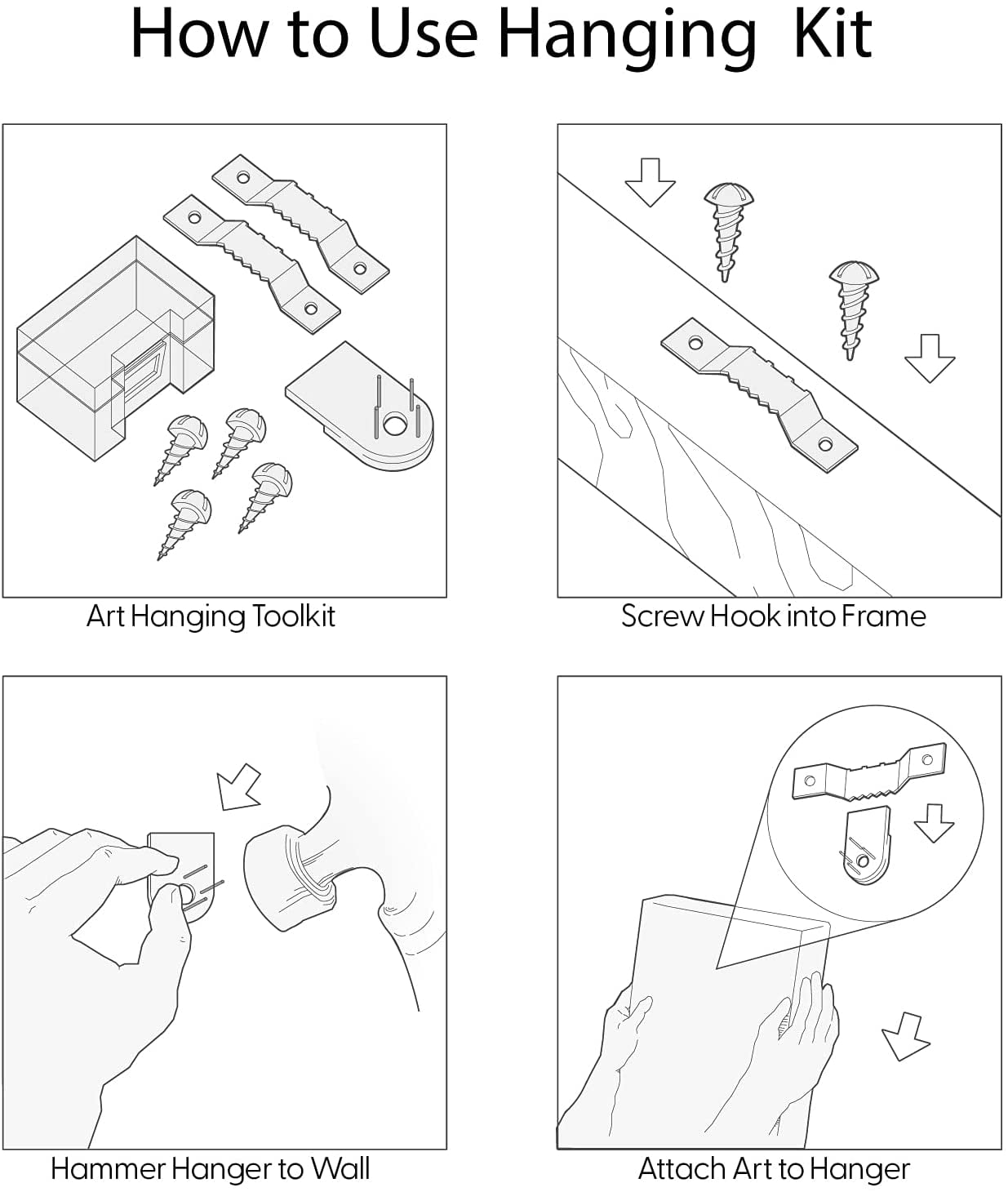 How to Use Hanging Kit

Art Hanging Toolkit

Screw Hook into Frame

Hammer Hanger to Wall

Attach Art to Hanger