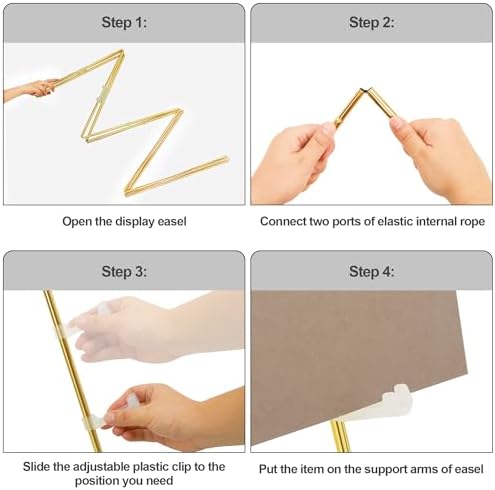 Step 1:

Open the display easel

Step 2:

Connect two ports of elastic internal rope

Step 3:

Slide the adjustable plastic clip to the position you need

Step 4:

Put the item on the support arms of easel