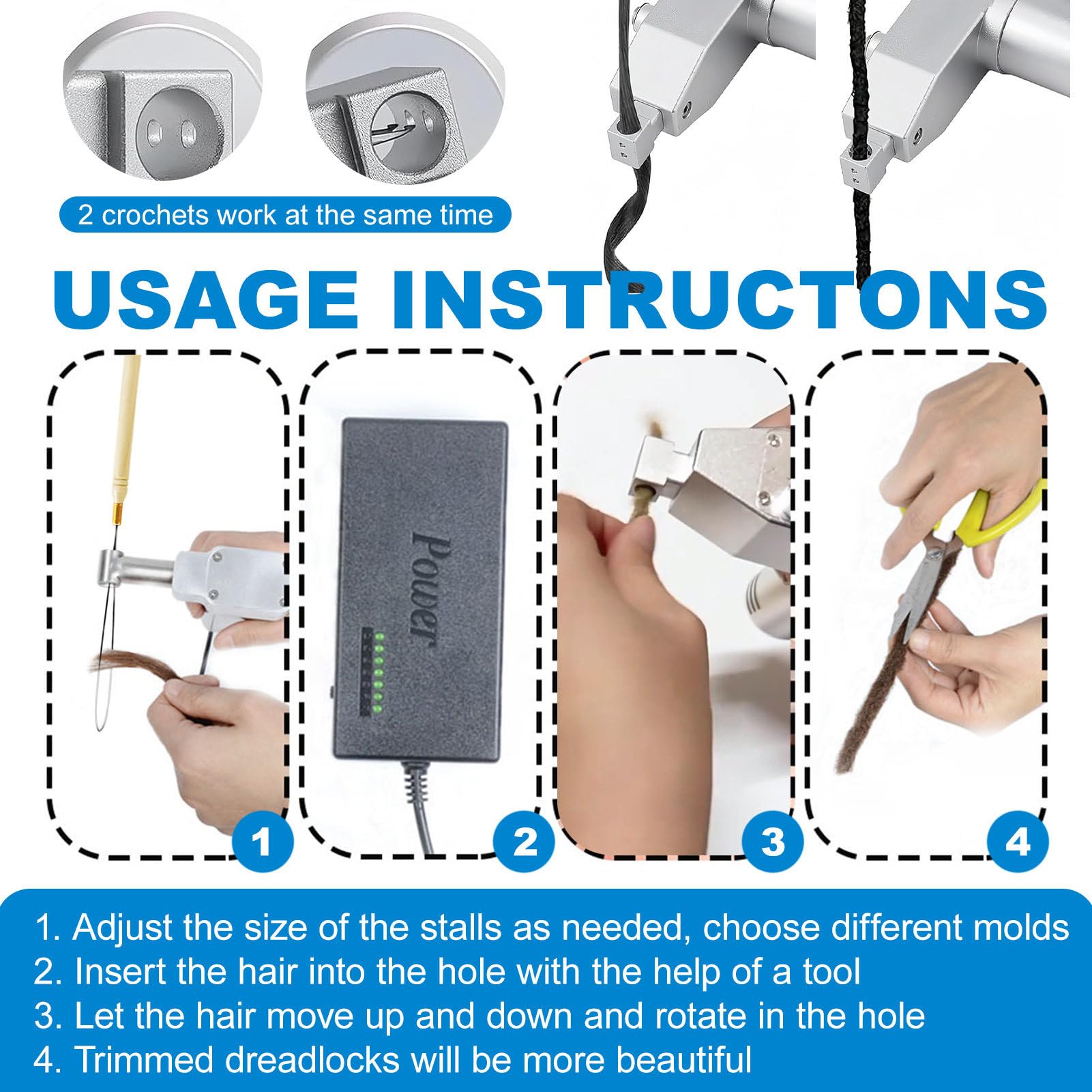 2 crochets work at the same time

USAGE INSTRUCTONS

Power

1

2

3

4

1. Adjust the size of the stalls as needed, choose different molds
2. Insert the hair into the hole with the help of a tool
3. Let the hair move up and down and rotate in the hole
4. Trimmed dreadlocks will be more beautiful