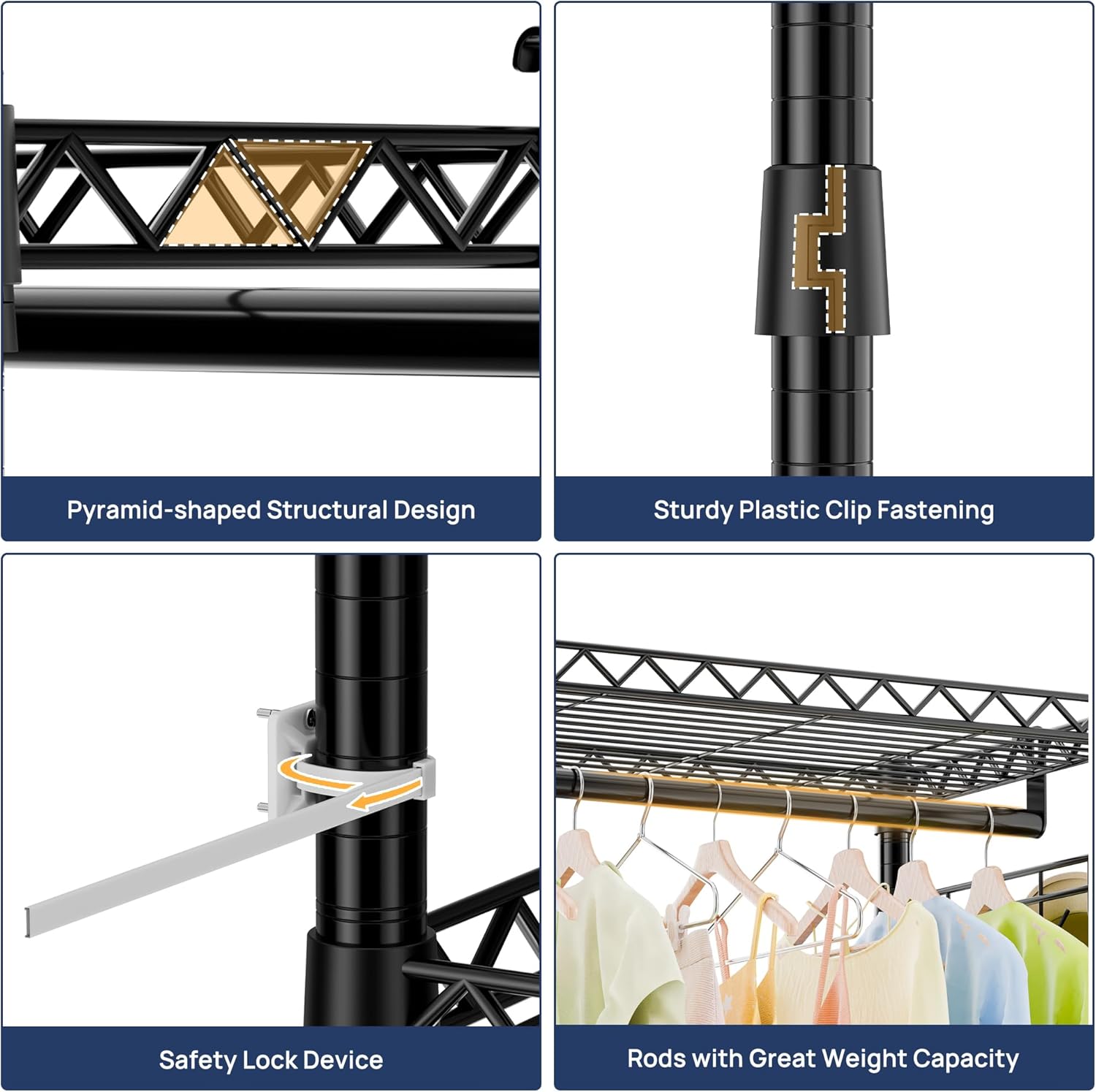 Pyramid-shaped Structural Design

Sturdy Plastic Clip Fastening

Safety Lock Device

Rods with Great Weight Capacity