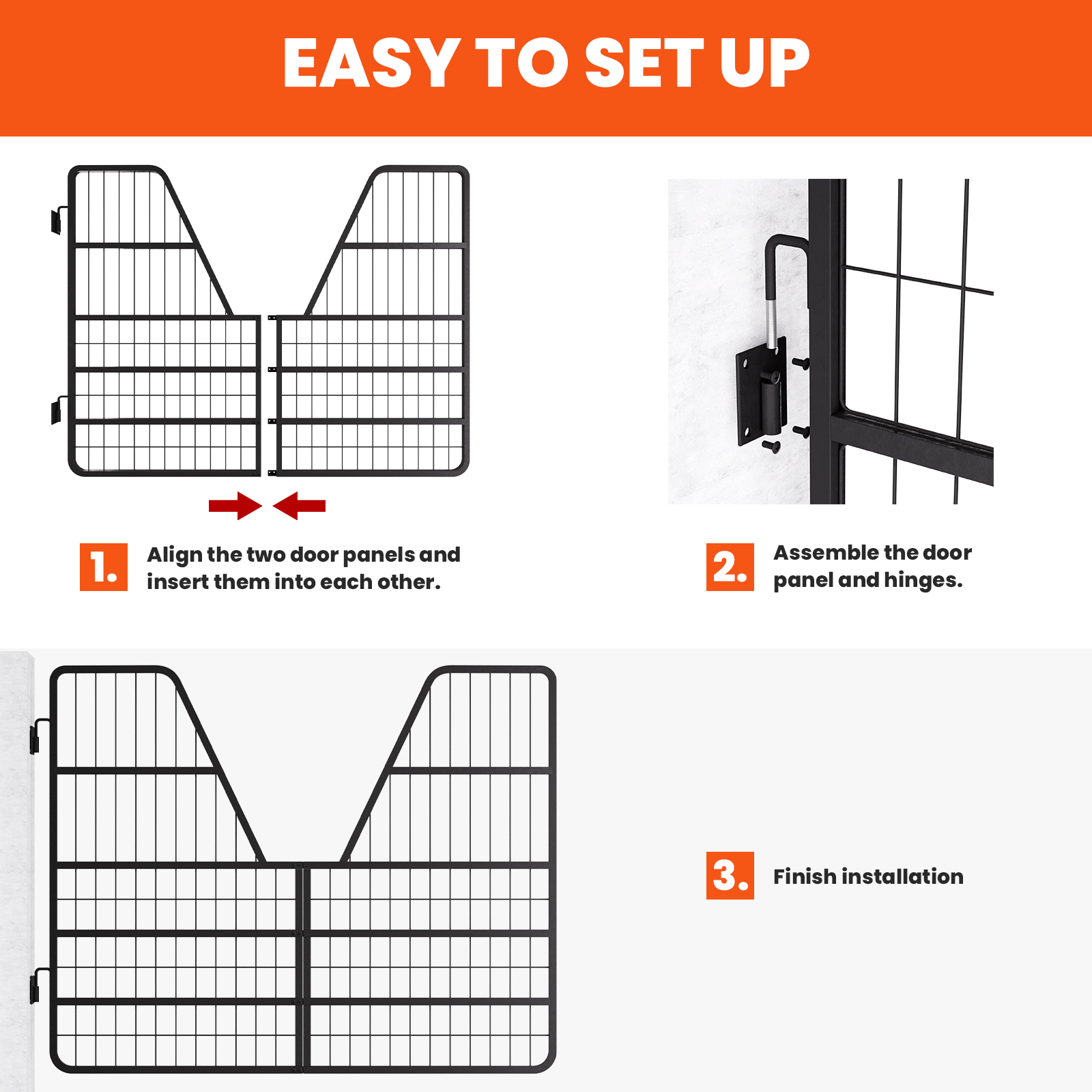 EASY TO SET UP

1. Align the two door panels and insert them into each other.

2. Assemble the door panel and hinges.

3. Finish installation