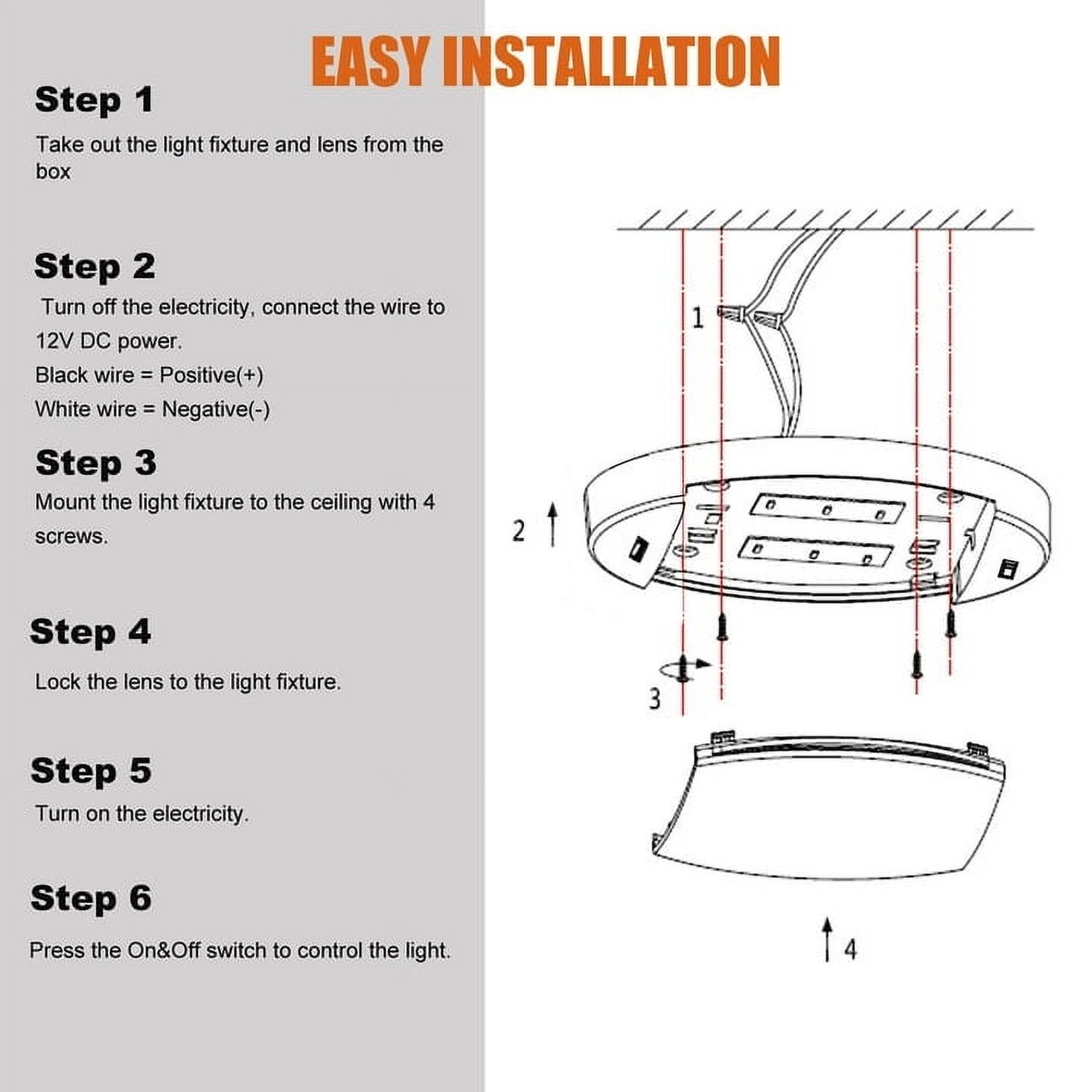 EASY INSTALLATION

Step 1

Take out the light fixture and lens from the box

Step 2

Turn off the electricity, connect the wire to 12V DC power.

Black wire = Positive(+)

White wire = Negative(-)

Step 3

Mount the light fixture to the ceiling with 4 screws.

Step 4

Lock the lens to the light fixture.

Step 5

Turn on the electricity.

Step 6

Press the On&Off switch to control the light.

1

2

3

4