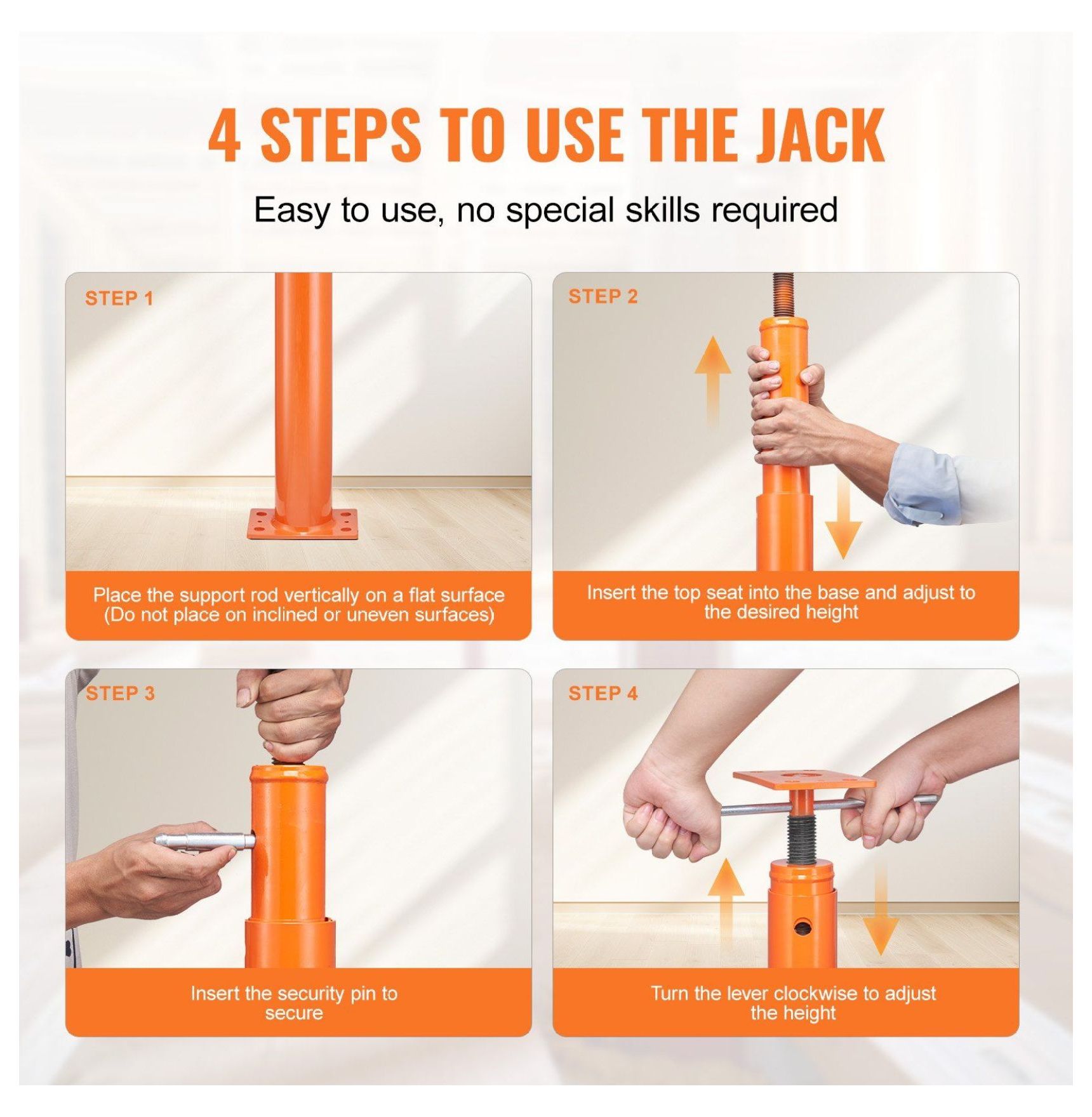 4 STEPS TO USE THE JACK

Easy to use, no special skills required

STEP 1

Place the support rod vertically on a flat surface (Do not place on inclined or uneven surfaces)

STEP 2

Insert the top seat into the base and adjust to the desired height

STEP 3

Insert the security pin to secure

STEP 4

Turn the lever clockwise to adjust the height