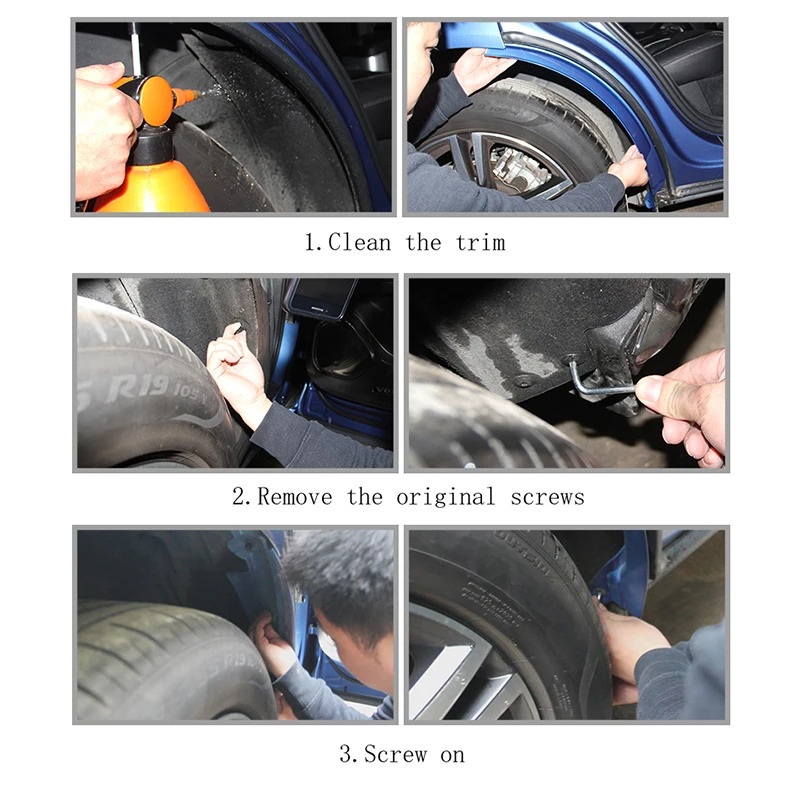 1.Clean the trim

R19 105

2.Remove the original screws

3.Screw on