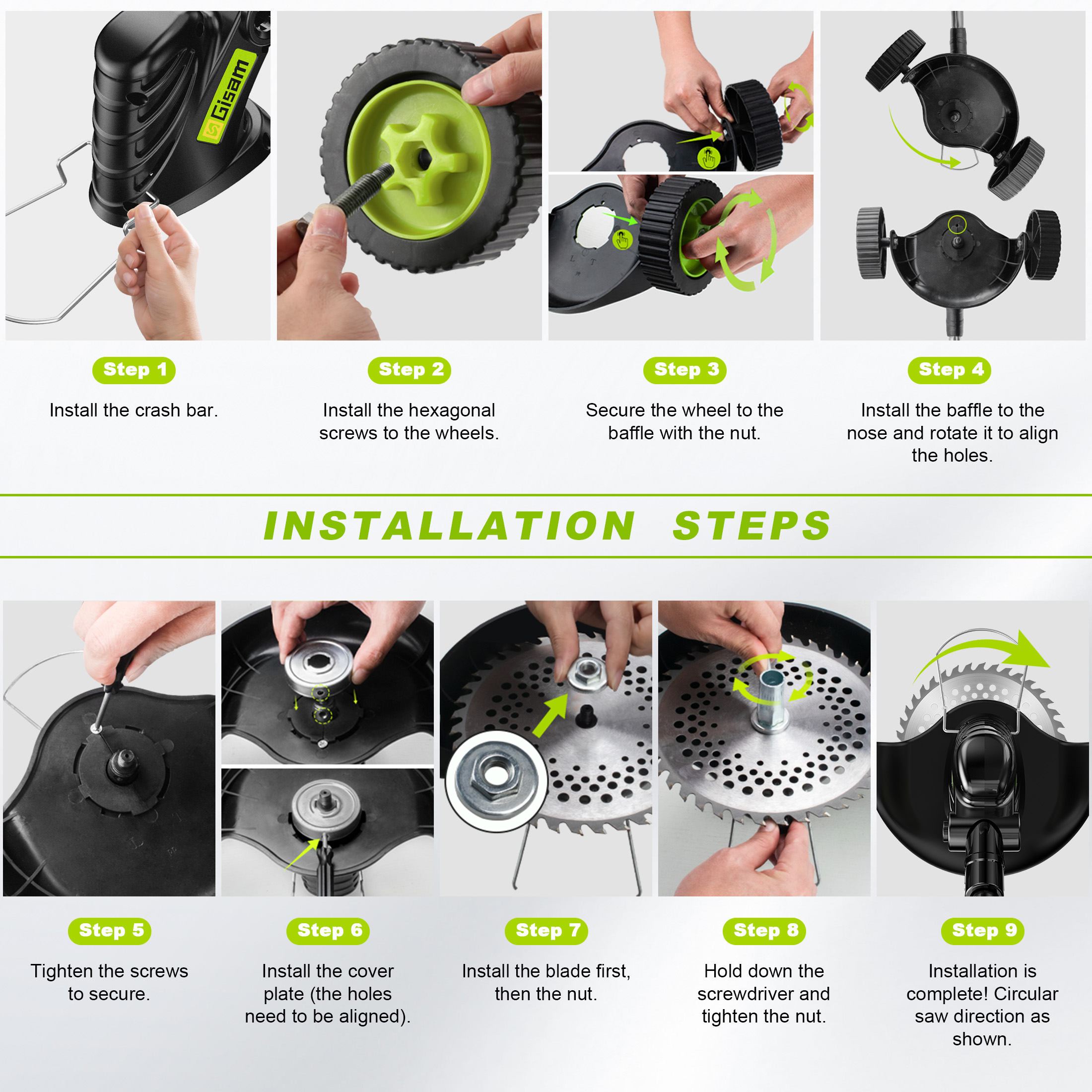 Gisam

Step 1
Install the crash bar.

Step 2
Install the hexagonal screws to the wheels.

Step 3
Secure the wheel to the baffle with the nut.

Step 4
Install the baffle to the nose and rotate it to align the holes.

INSTALLATION STEPS

Step 5
Tighten the screws to secure.

Step 6
Install the cover plate (the holes need to be aligned).

Step 7
Install the blade first, then the nut.

Step 8
Hold down the screwdriver and tighten the nut.

Step 9
Installation is complete! Circular saw direction as shown.