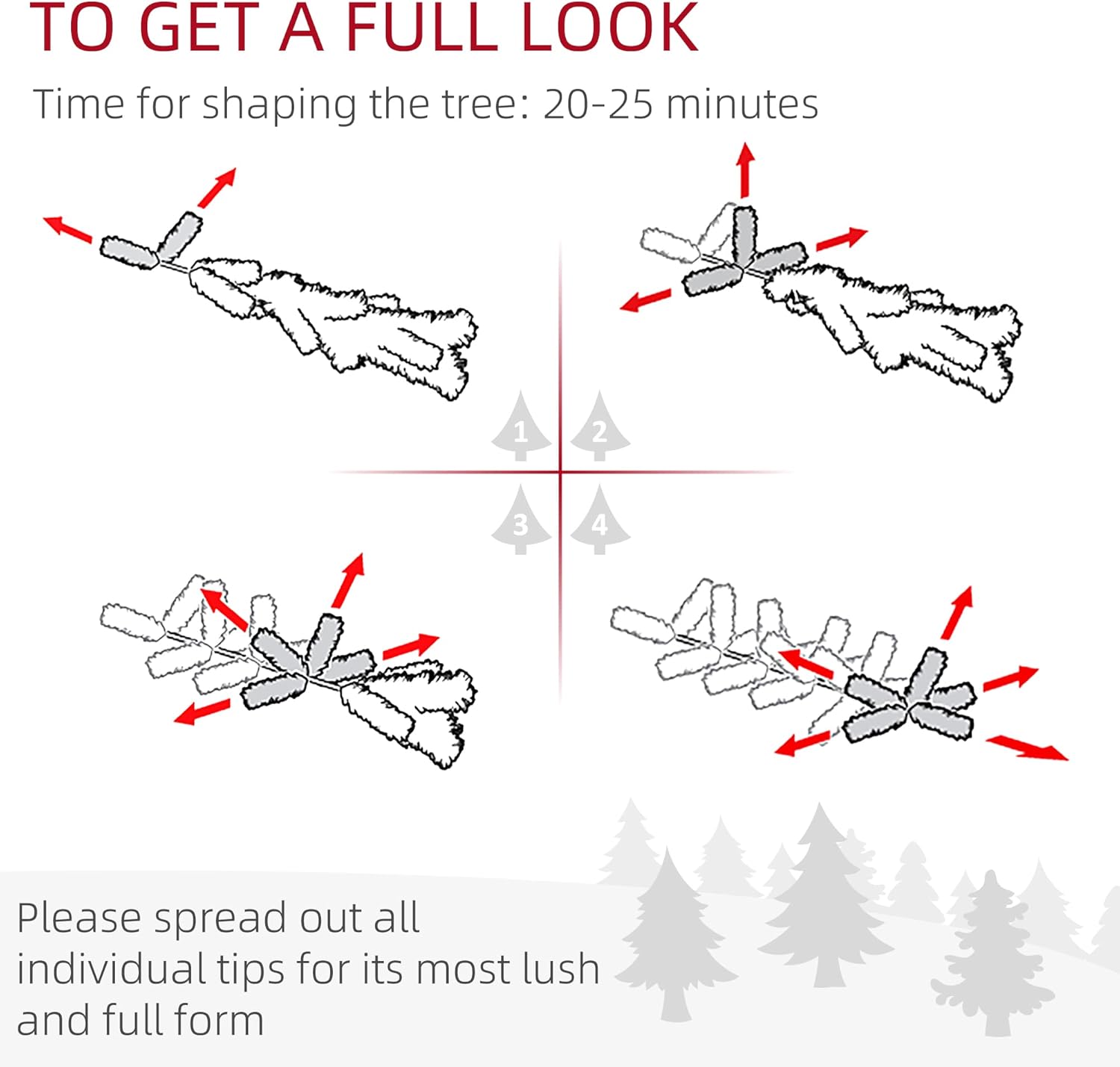 TO GET A FULL LOOK

Time for shaping the tree: 20-25 minutes

1
2
3
4

Please spread out all individual tips for its most lush and full form