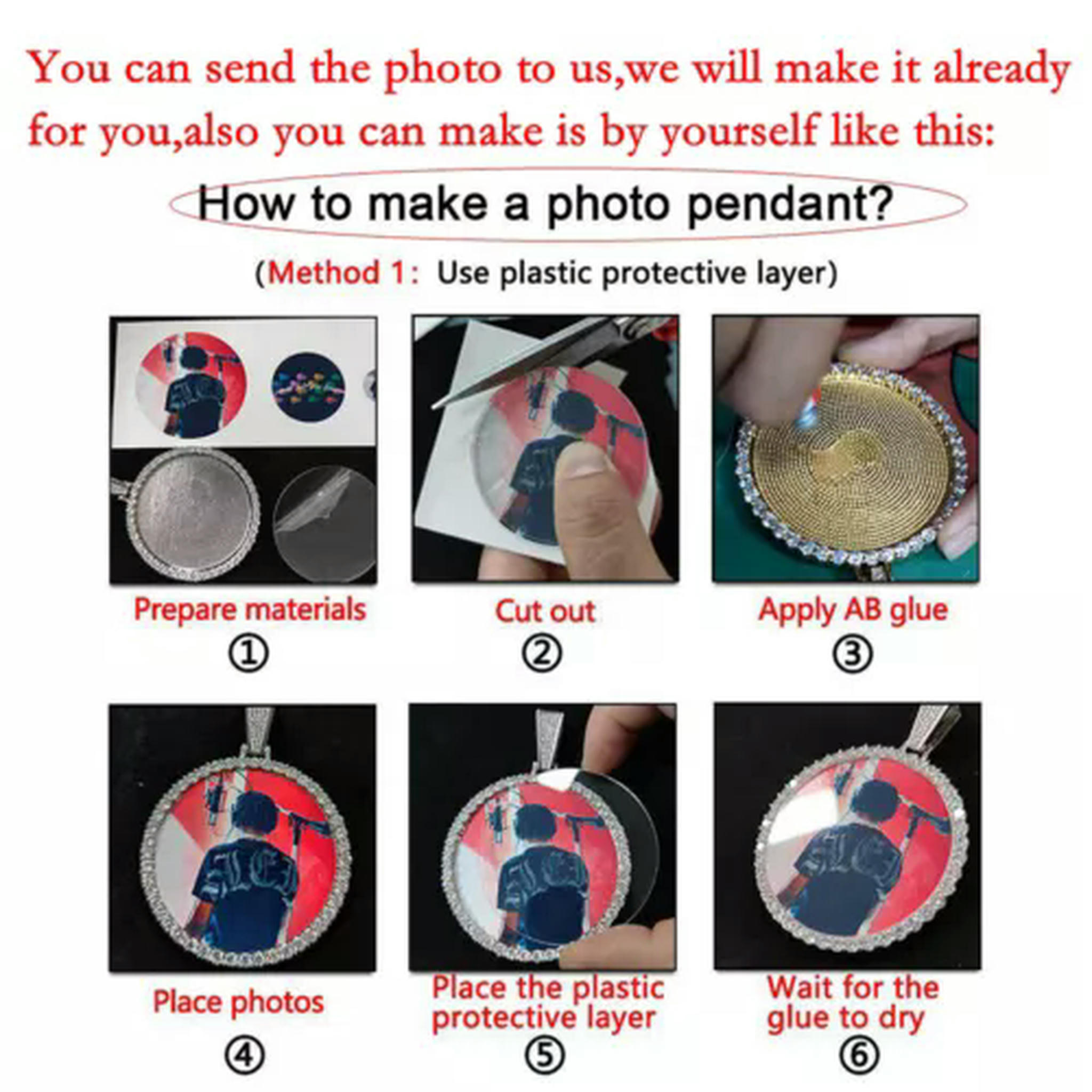 You can send the photo to us,we will make it already for you,also you can make is by yourself like this:

How to make a photo pendant?

(Method 1: Use plastic protective layer)

Prepare materials
①

Cut out
②

Apply AB glue
③

Place photos
④

Place the plastic protective layer
⑤

Wait for the glue to dry
⑥