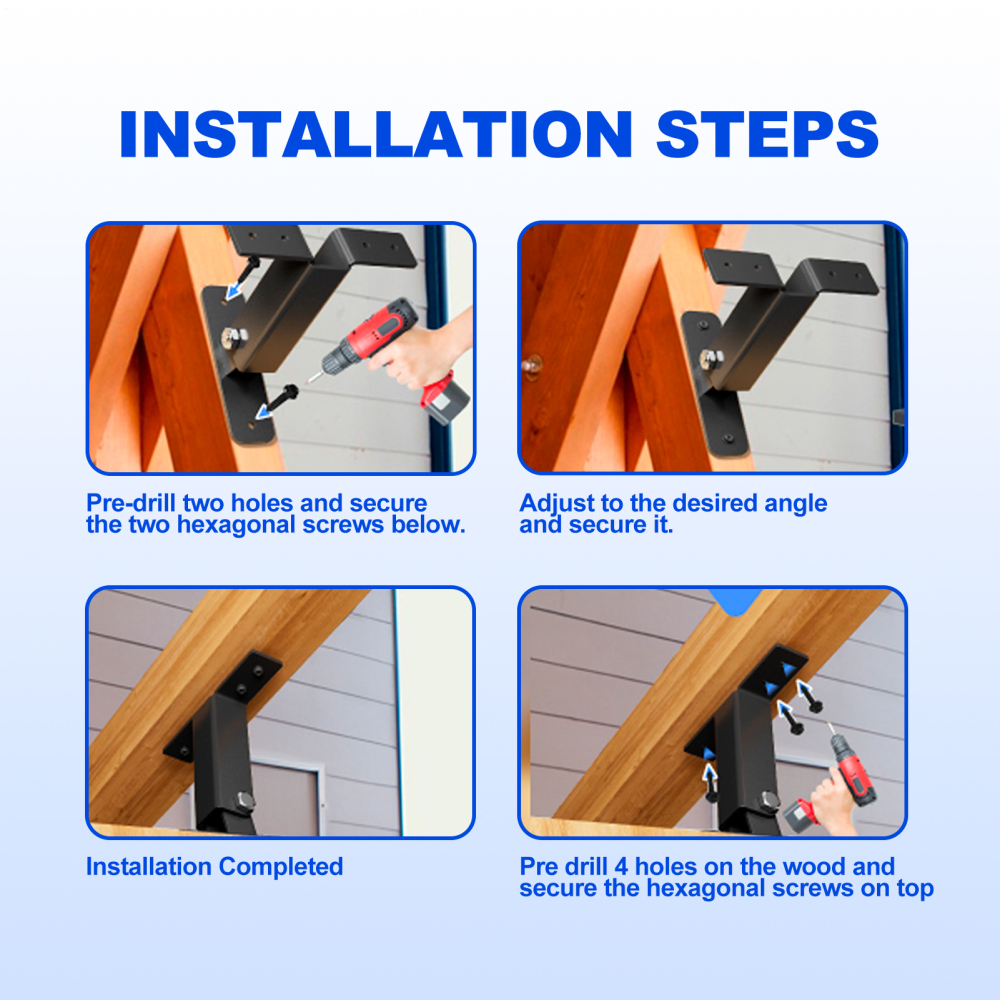 INSTALLATION STEPS

Pre-drill two holes and secure the two hexagonal screws below.

Adjust to the desired angle and secure it.

Installation Completed

Pre drill 4 holes on the wood and secure the hexagonal screws on top