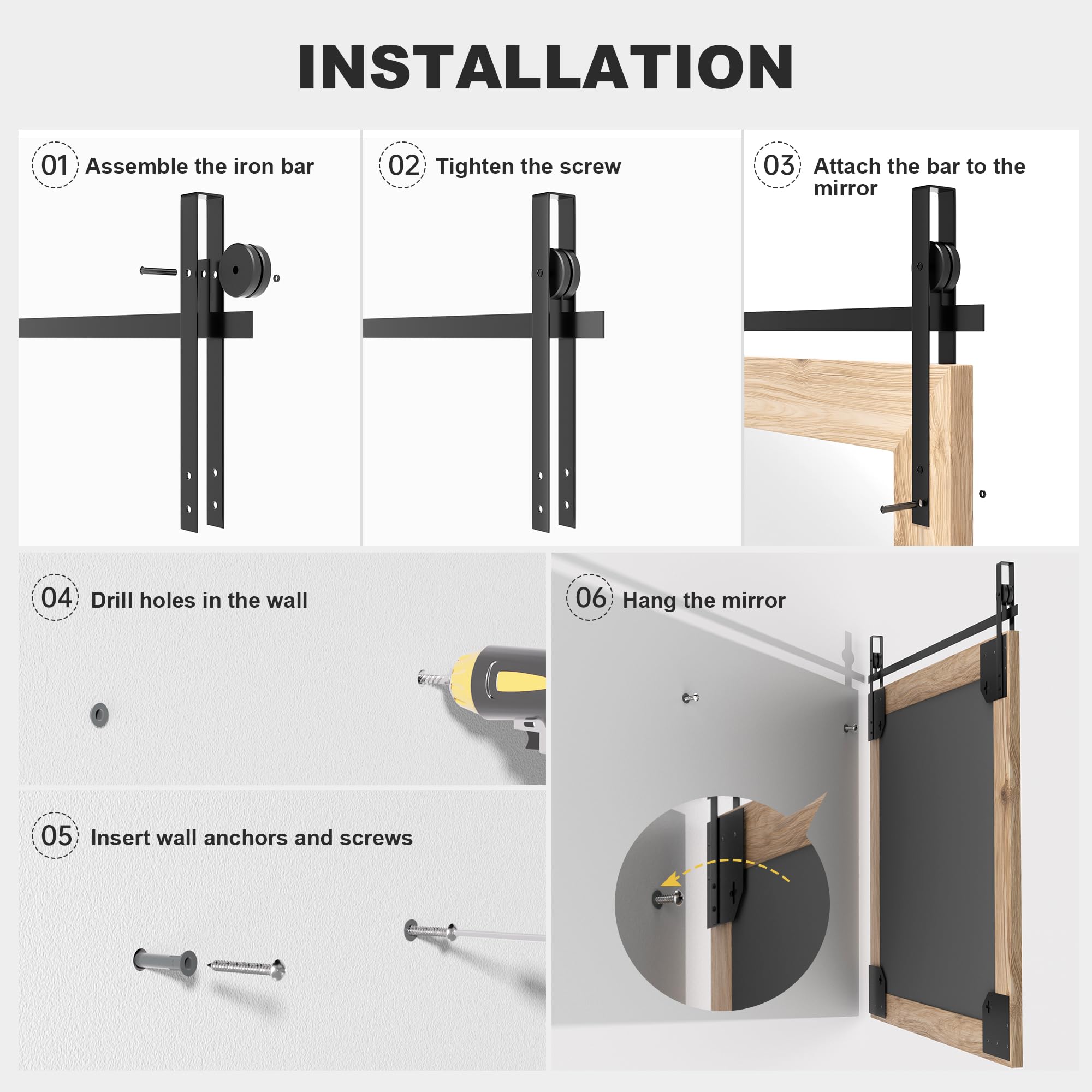 INSTALLATION

01 Assemble the iron bar

02 Tighten the screw

03 Attach the bar to the mirror

04 Drill holes in the wall

05 Insert wall anchors and screws

06 Hang the mirror