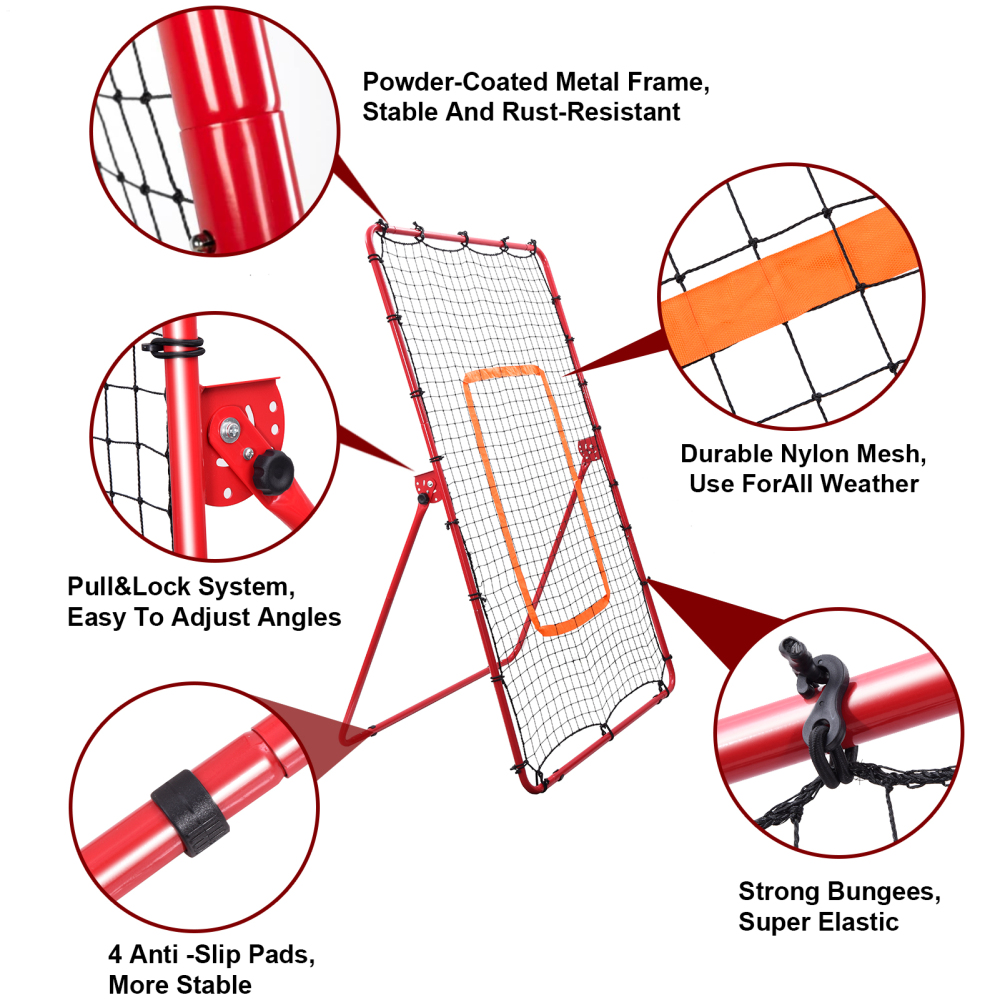 Powder-Coated Metal Frame, Stable And Rust-Resistant

Durable Nylon Mesh, Use ForAll Weather

Pull&Lock System, Easy To Adjust Angles

Strong Bungees, Super Elastic

4 Anti -Slip Pads, More Stable