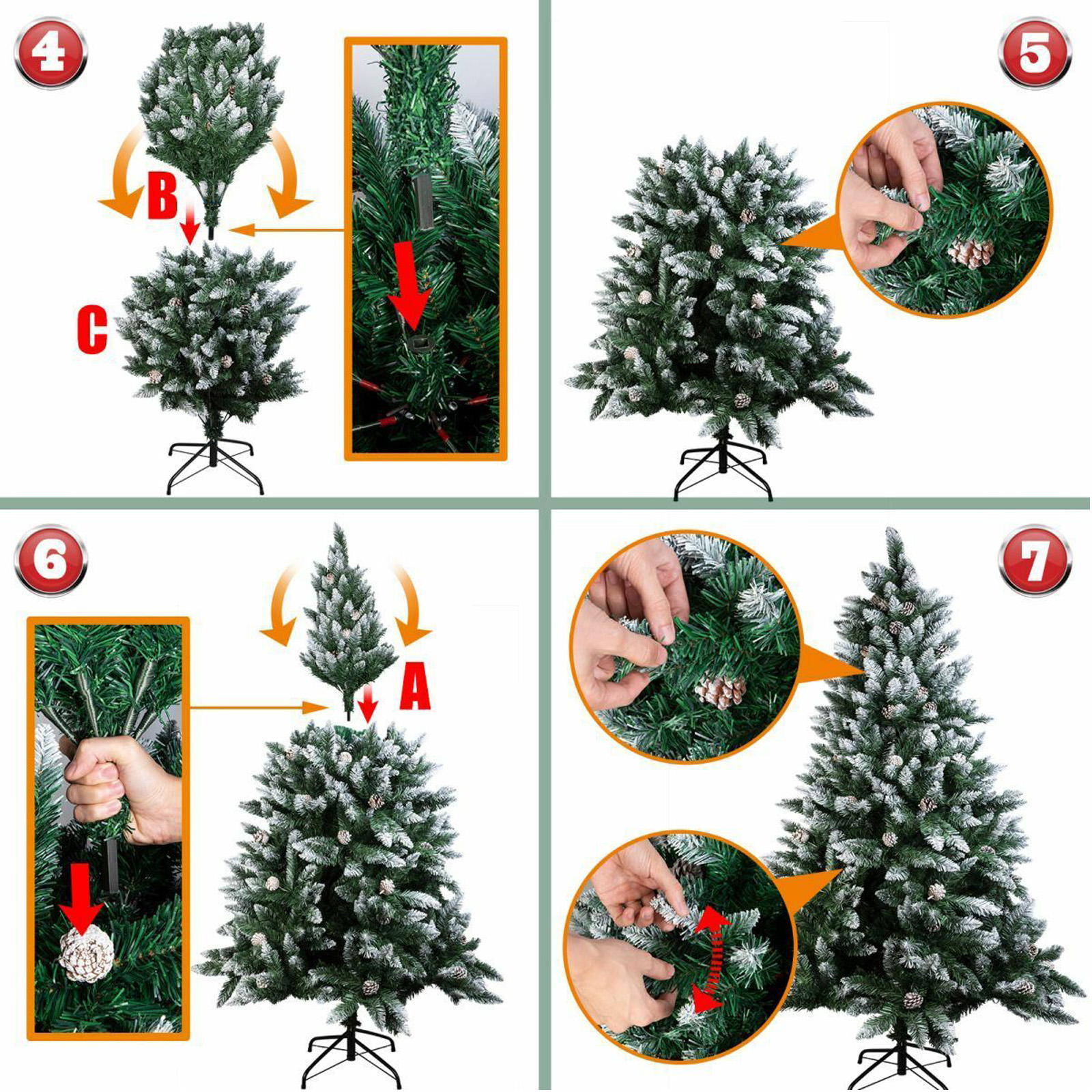 4

B

C

5

6

A

7