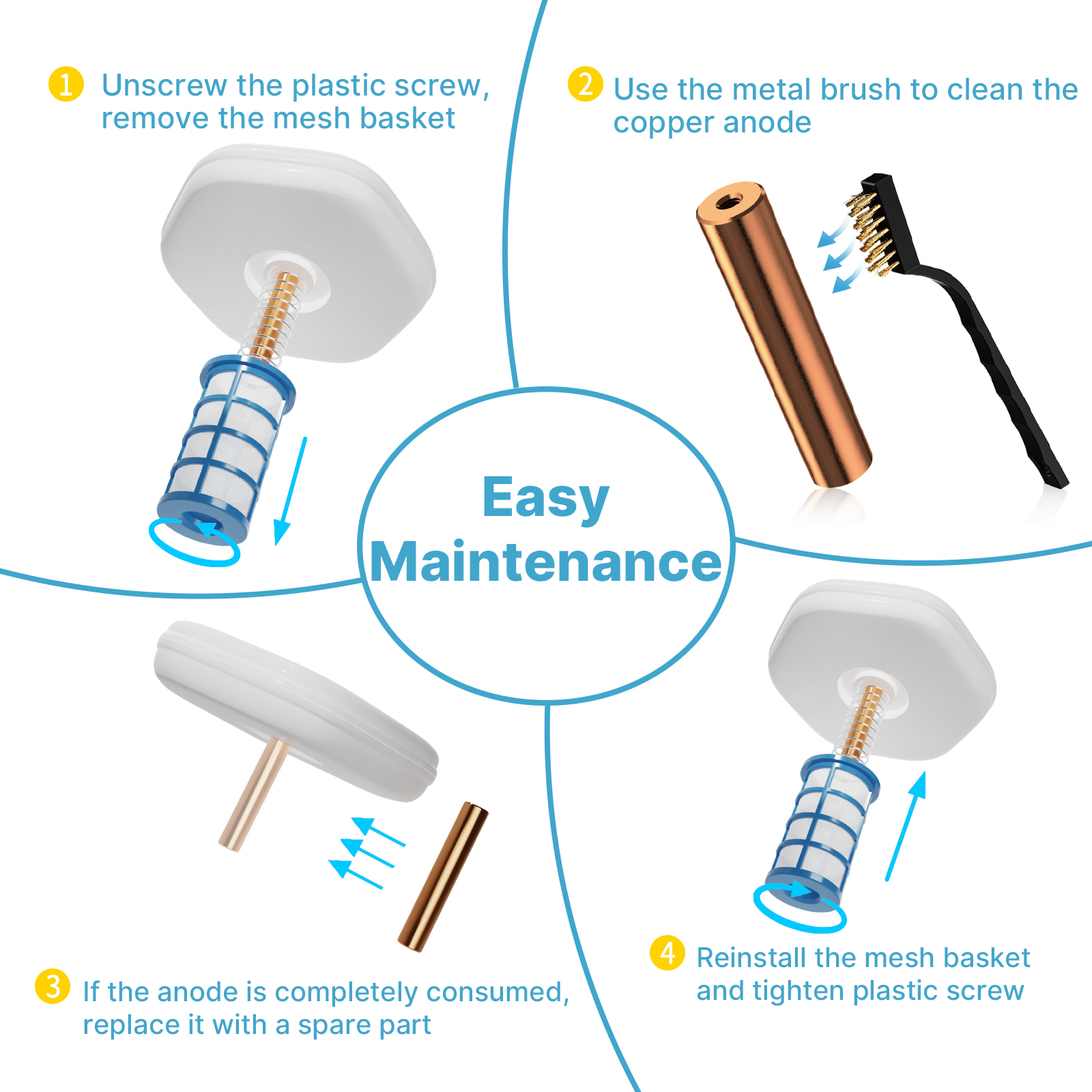 1 Unscrew the plastic screw, remove the mesh basket

2 Use the metal brush to clean the copper anode

Easy Maintenance

3 If the anode is completely consumed, replace it with a spare part

4 Reinstall the mesh basket and tighten plastic screw