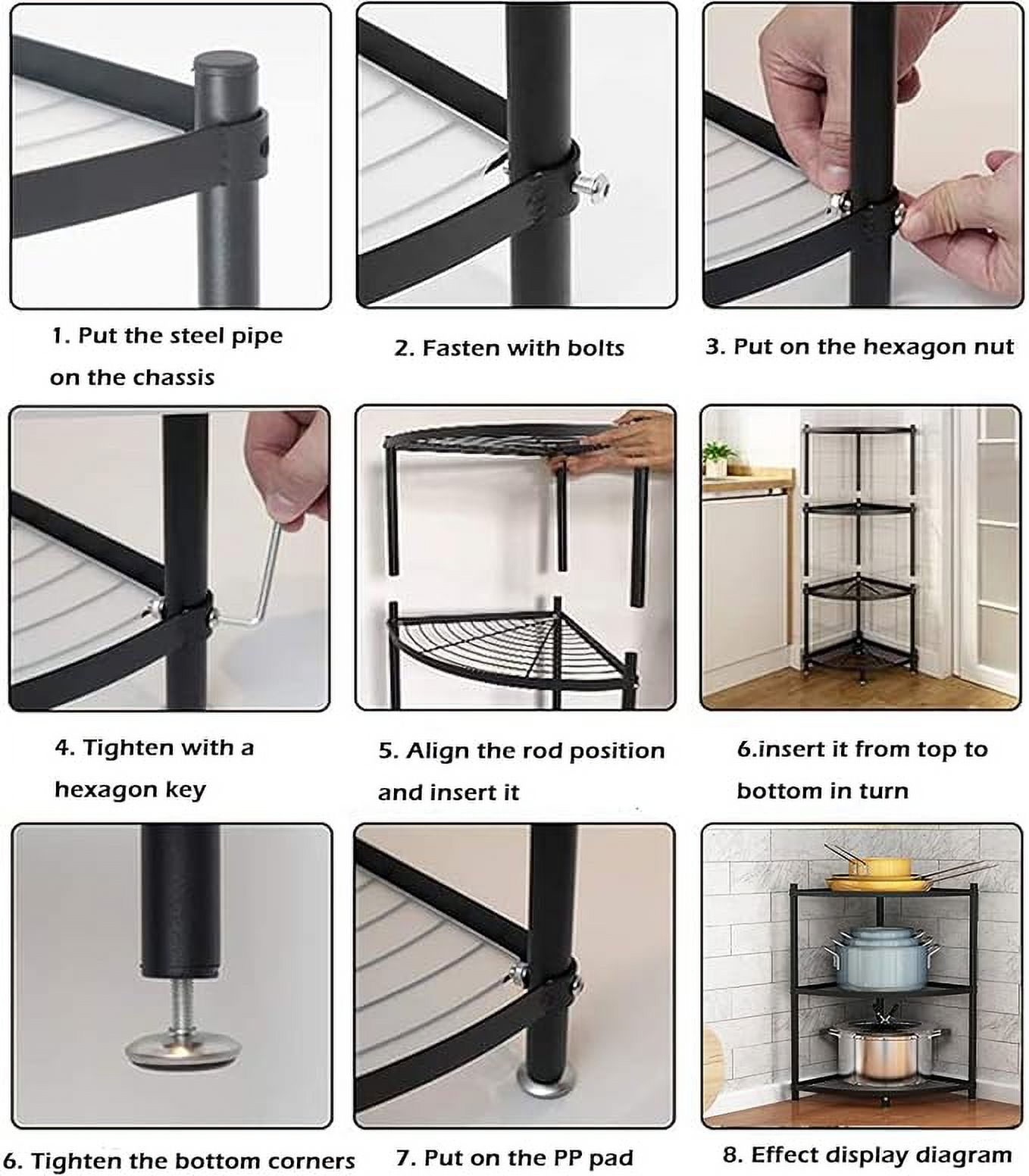 1. Put the steel pipe on the chassis

2. Fasten with bolts

3. Put on the hexagon nut

4. Tighten with a hexagon key

5. Align the rod position and insert it

6.insert it from top to bottom in turn

6. Tighten the bottom corners

7. Put on the PP pad

8. Effect display diagram