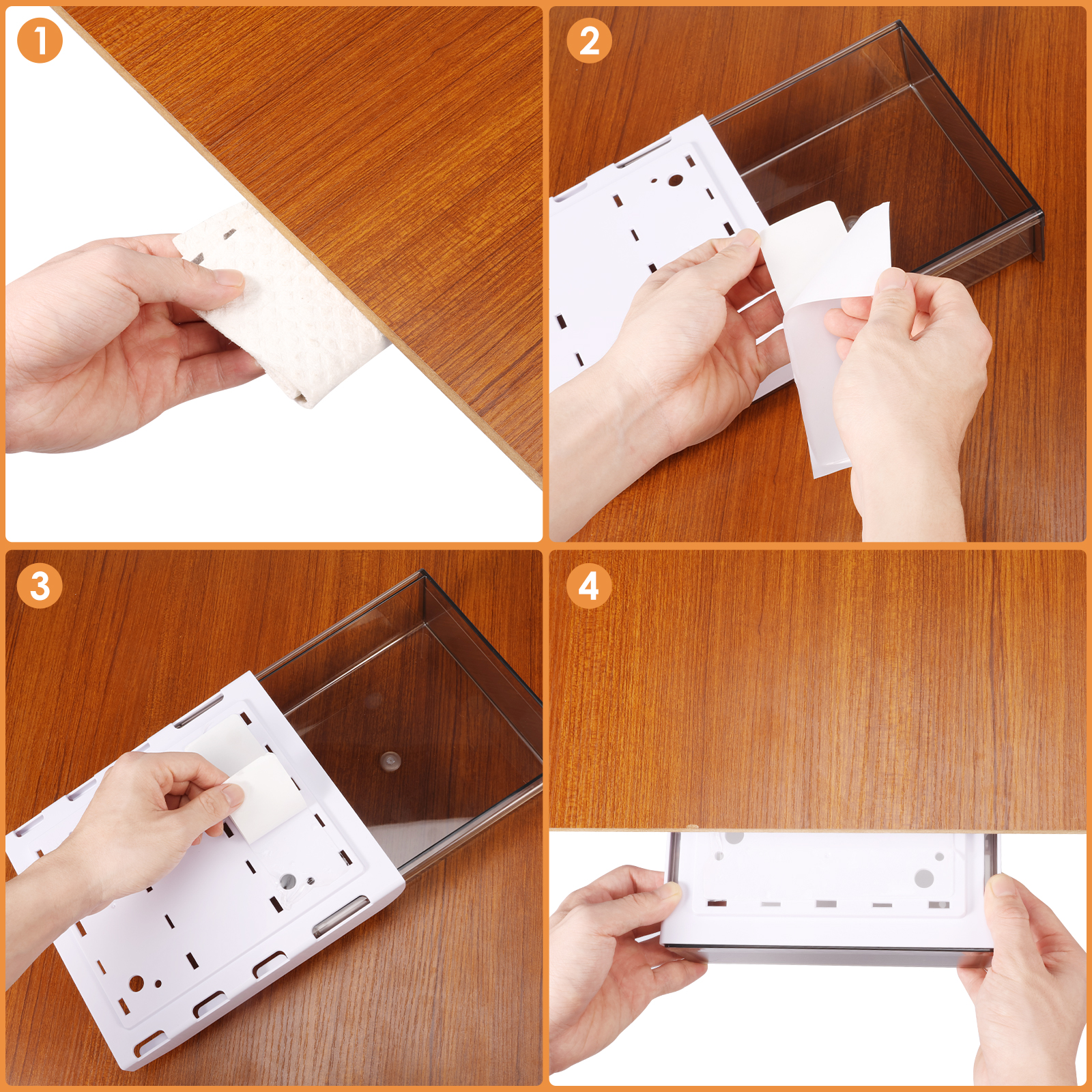 1

2

3

4