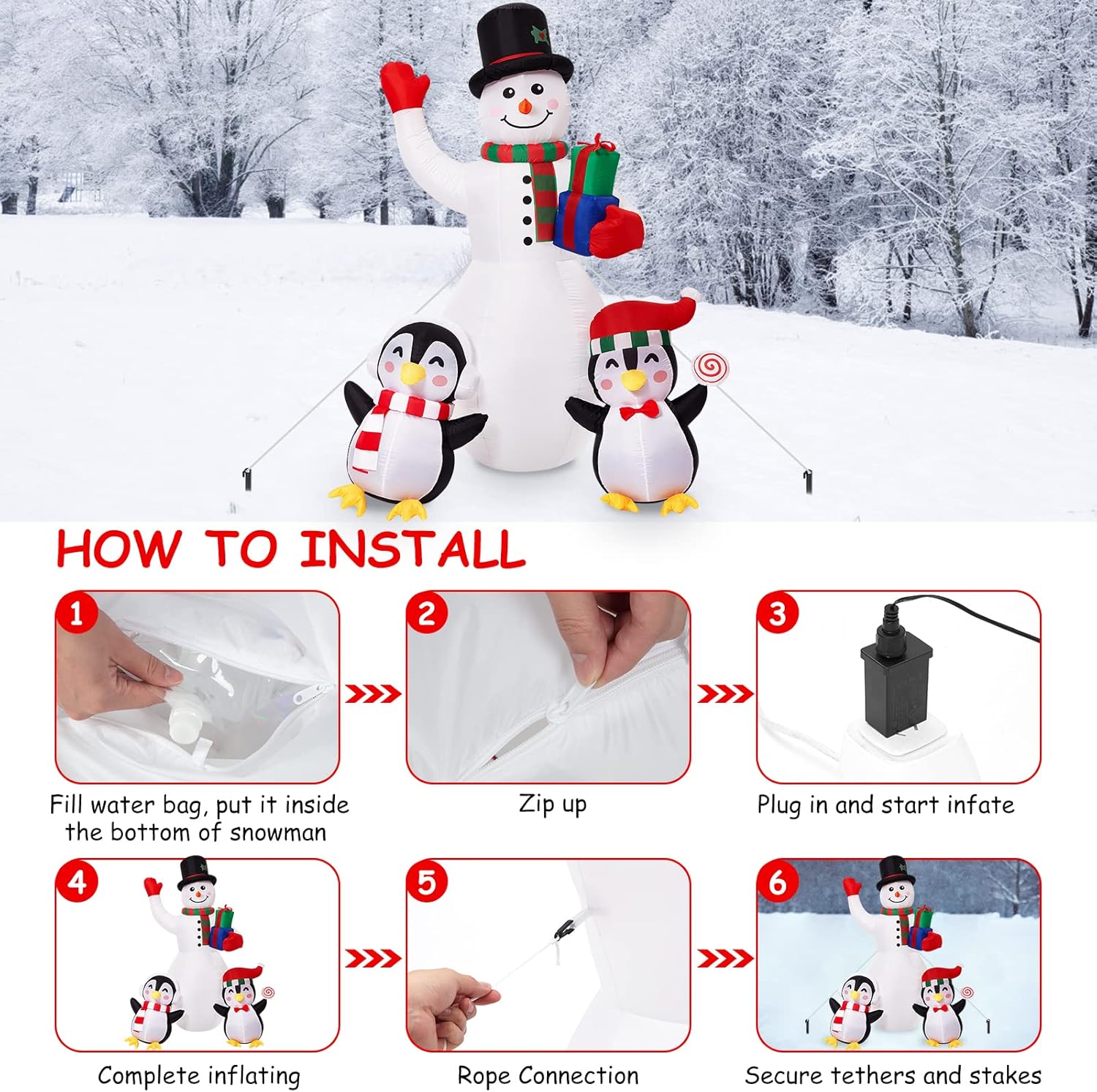 HOW TO INSTALL

1

Fill water bag, put it inside the bottom of snowman

2

Zip up

3

Plug in and start infate

4

Complete inflating

5

Rope Connection

6

Secure tethers and stakes