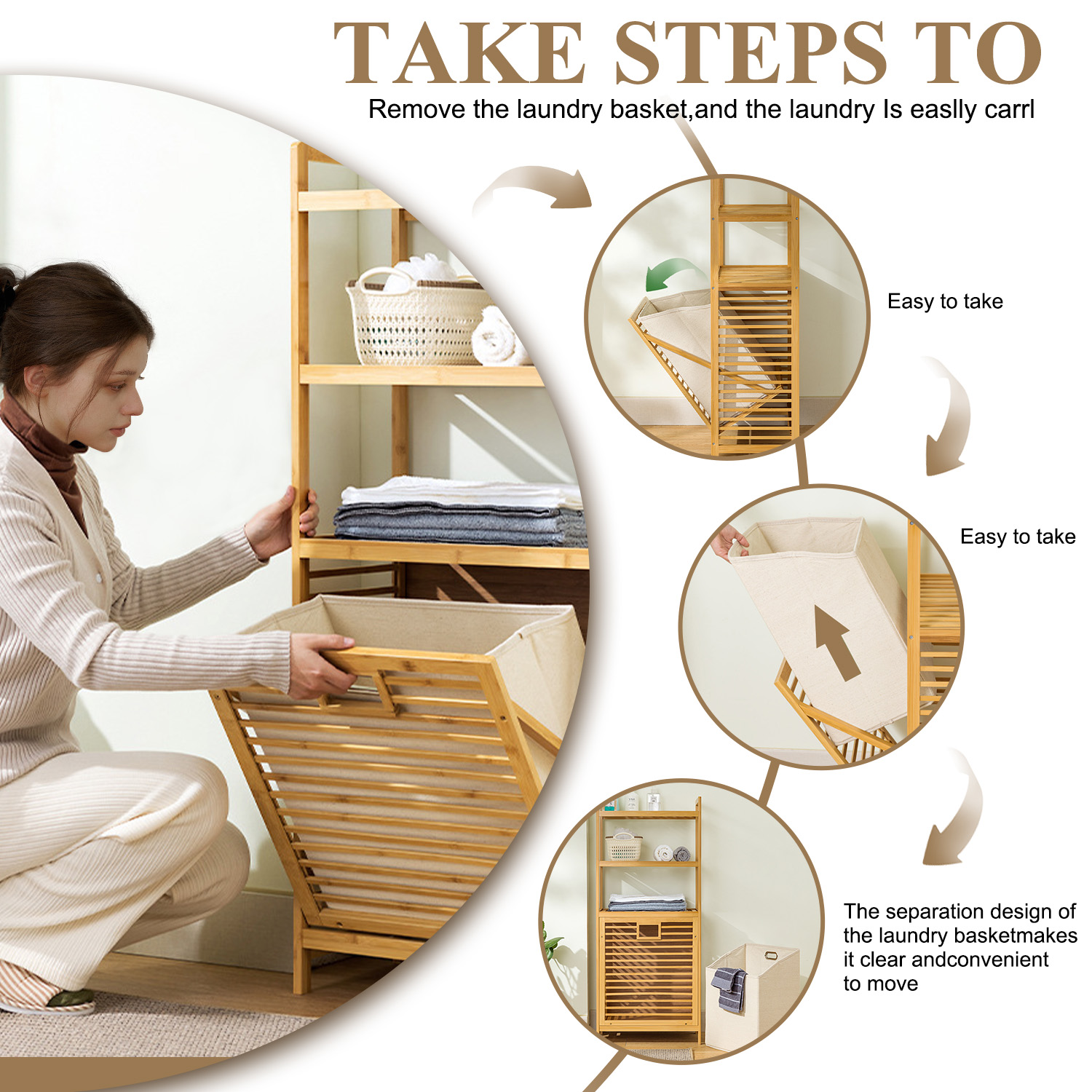 TAKE STEPS TO

Remove the laundry basket,and the laundry Is easlly carrl

Easy to take

Easy to take

The separation design of the laundry basketmakes it clear andconvenient to move