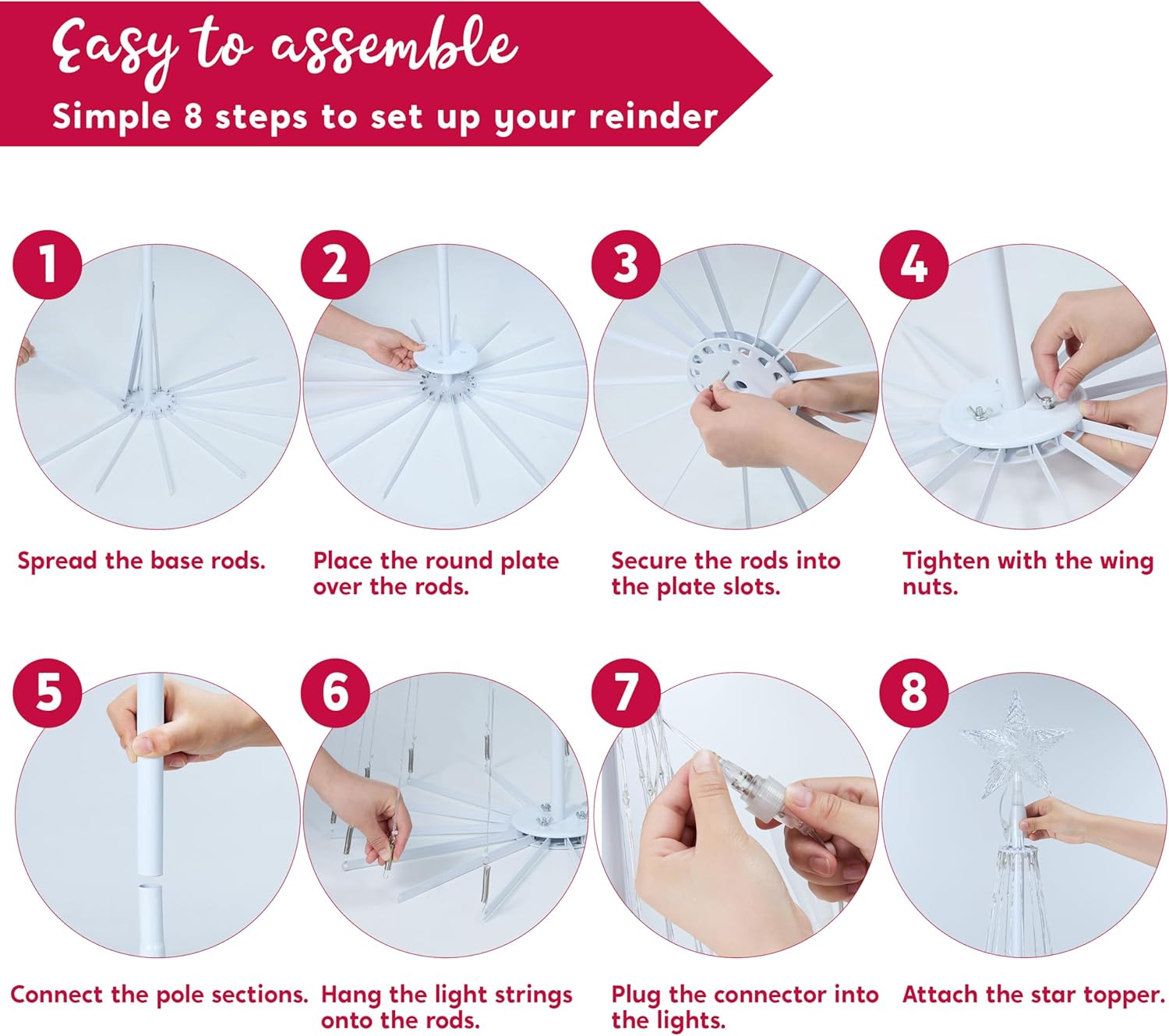 Easy to assemble
Simple 8 steps to set up your reinder

1
Spread the base rods.

2
Place the round plate over the rods.

3
Secure the rods into the plate slots.

4
Tighten with the wing nuts.

5
Connect the pole sections.

6
Hang the light strings onto the rods.

7
Plug the connector into the lights.

8
Attach the star topper.