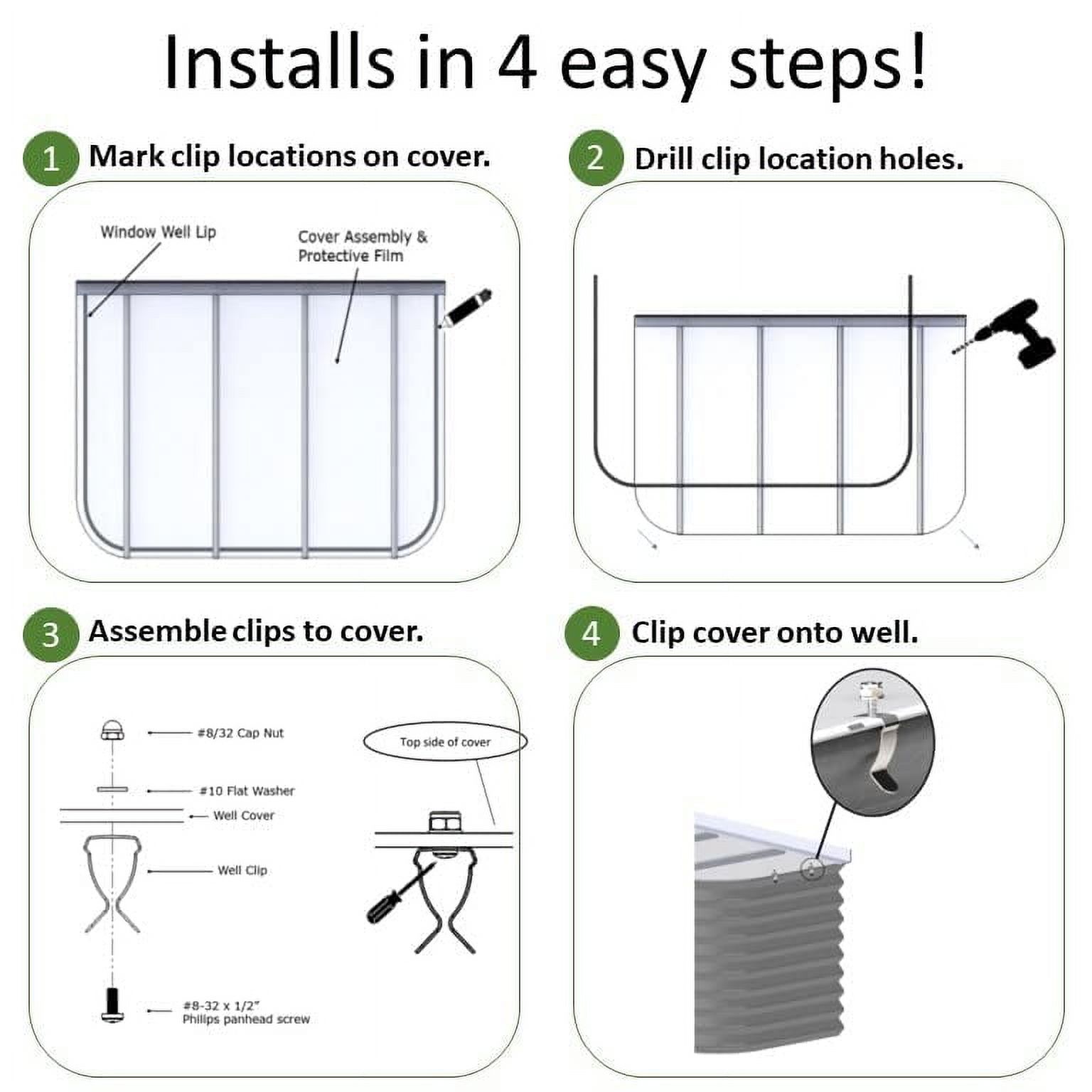 Installs in 4 easy steps!

1 Mark clip locations on cover.

Window Well Lip

Cover Assembly & Protective Film

2 Drill clip location holes.

3 Assemble clips to cover.

#8/32 Cap Nut

#10 Flat Washer

Well Cover

Well Clip

#8-32 x 1/2" Philips panhead screw

Top side of cover

4 Clip cover onto well.