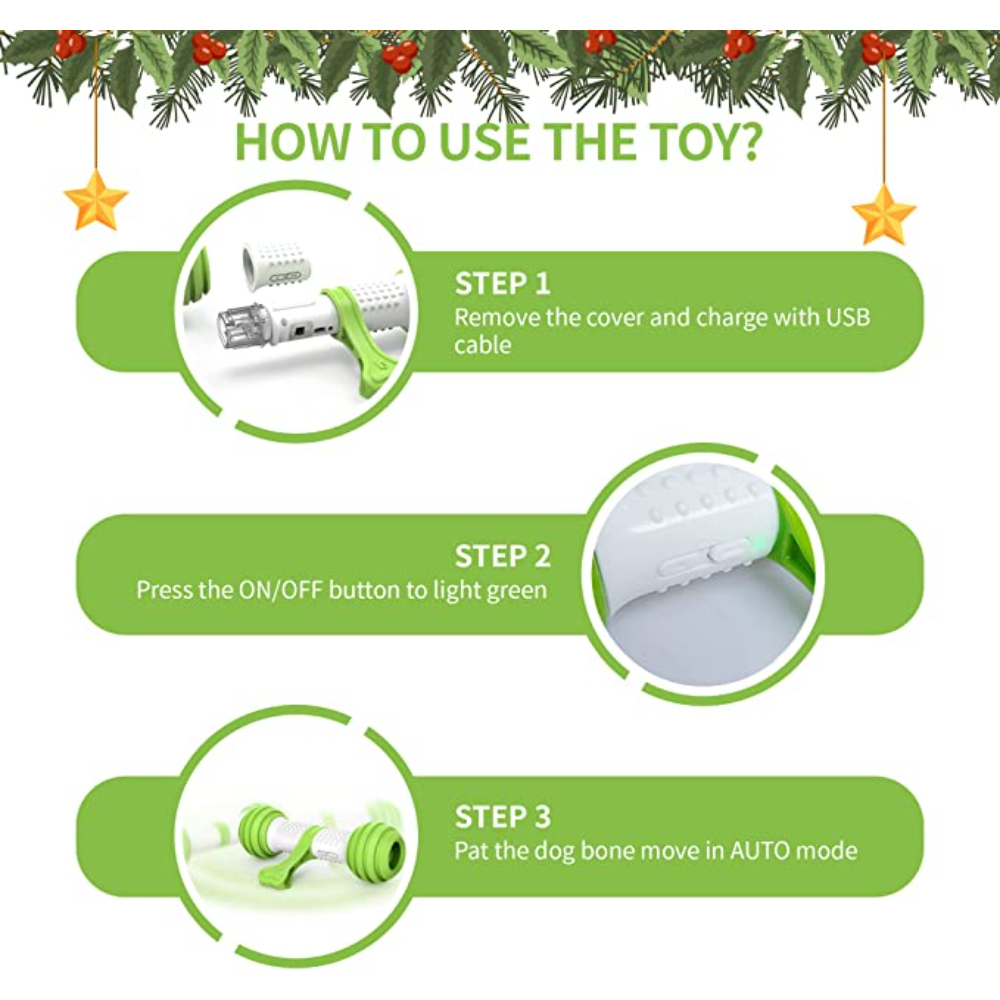 HOW TO USE THE TOY?

STEP 1
Remove the cover and charge with USB cable

STEP 2
Press the ON/OFF button to light green

STEP 3
Pat the dog bone move in AUTO mode